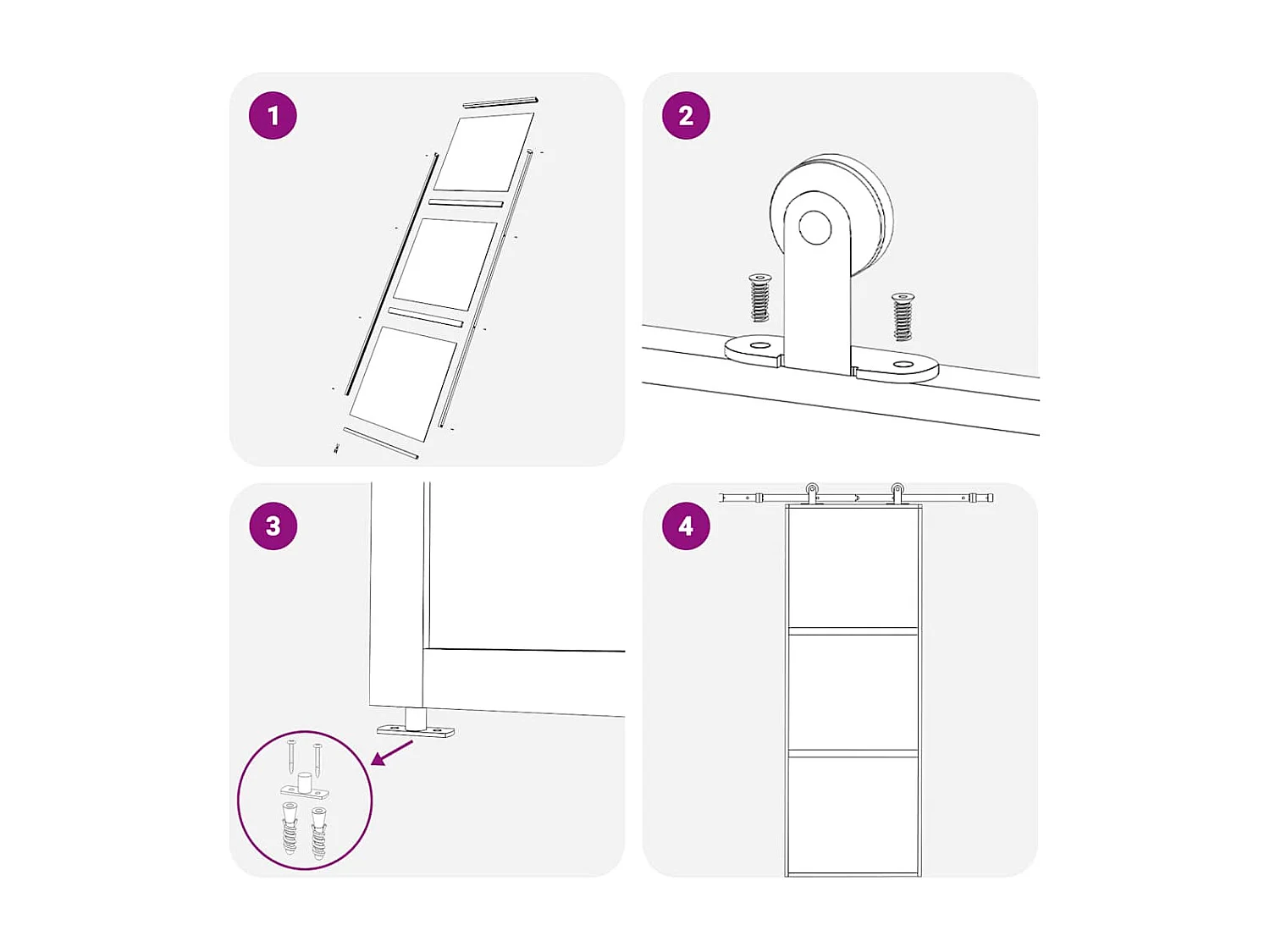 1

2

3

4