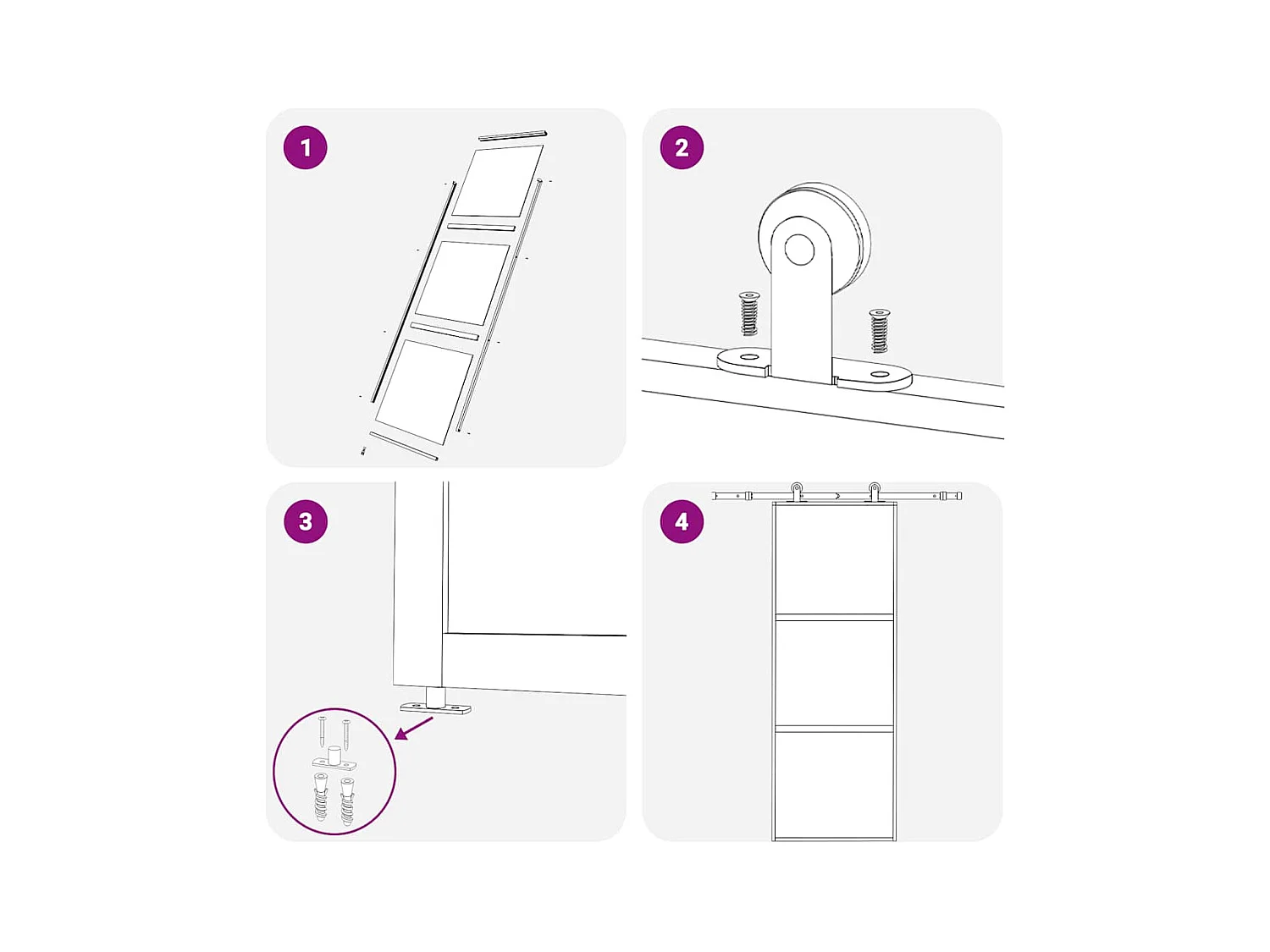 1

2

3

4