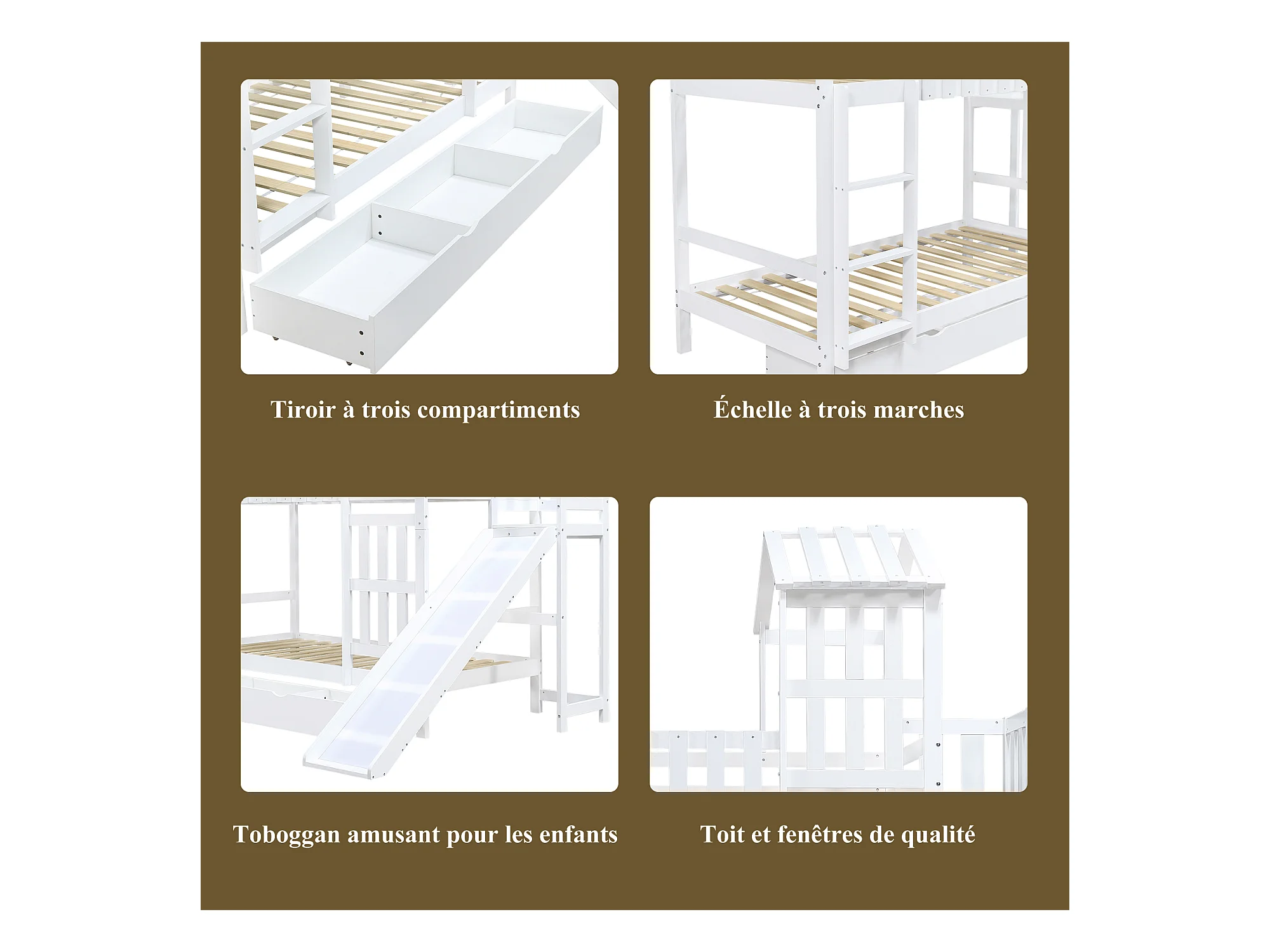 Tiroir à trois compartiments

Échelle à trois marches

Toboggan amusant pour les enfants

Toit et fenêtres de qualité