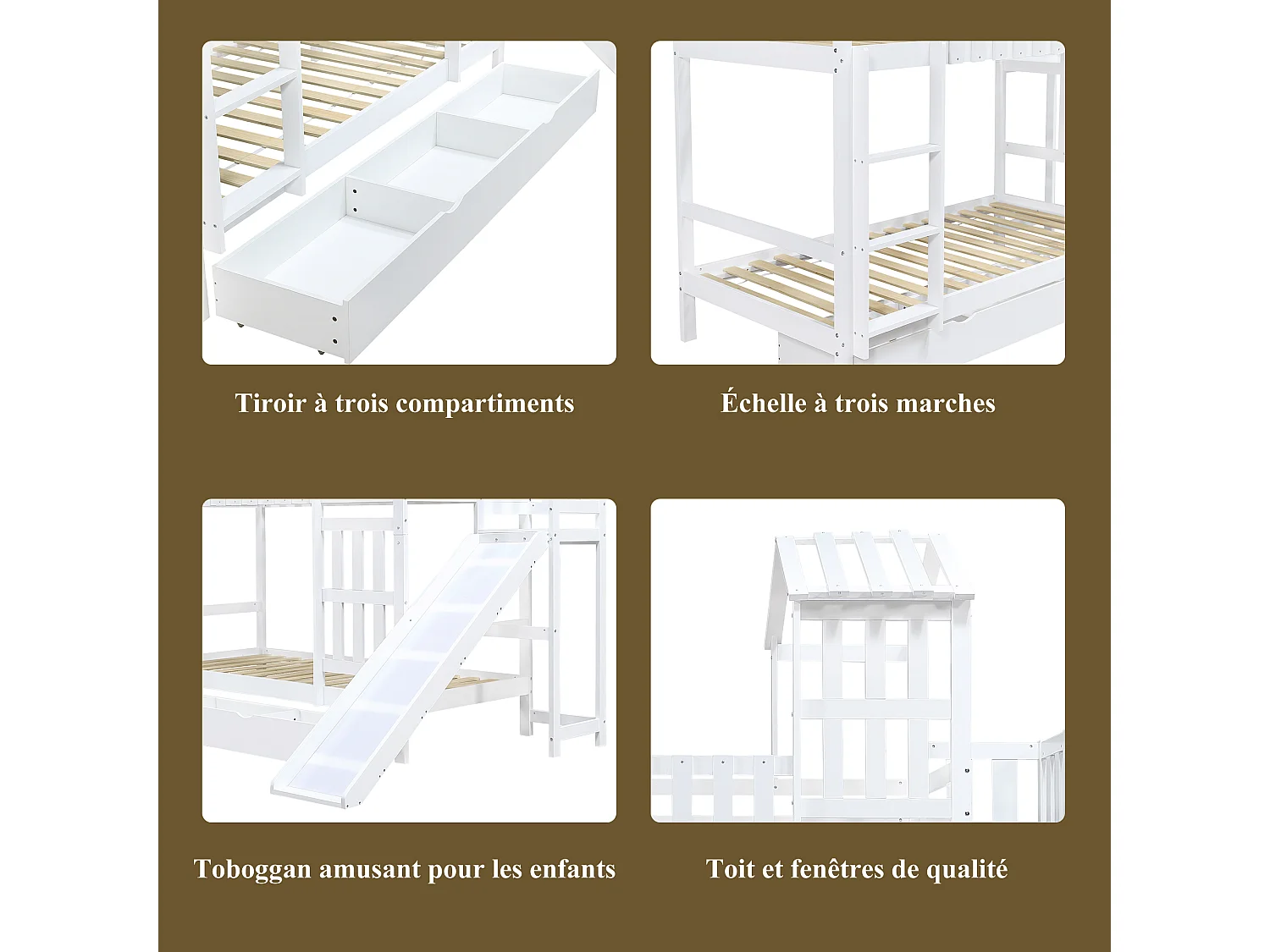 Tiroir à trois compartiments

Échelle à trois marches

Toboggan amusant pour les enfants

Toit et fenêtres de qualité