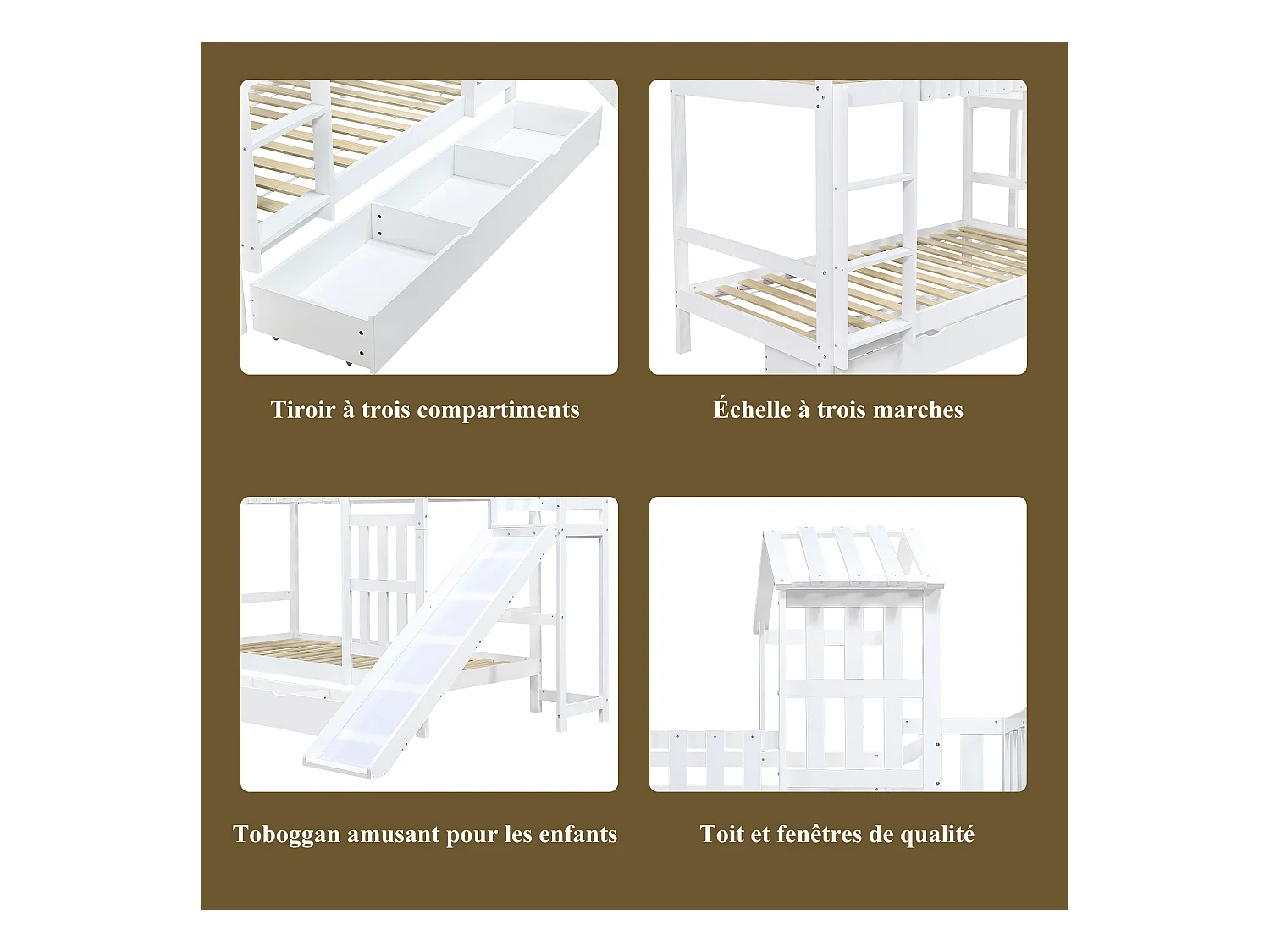 Tiroir à trois compartiments

Échelle à trois marches

Toboggan amusant pour les enfants

Toit et fenêtres de qualité