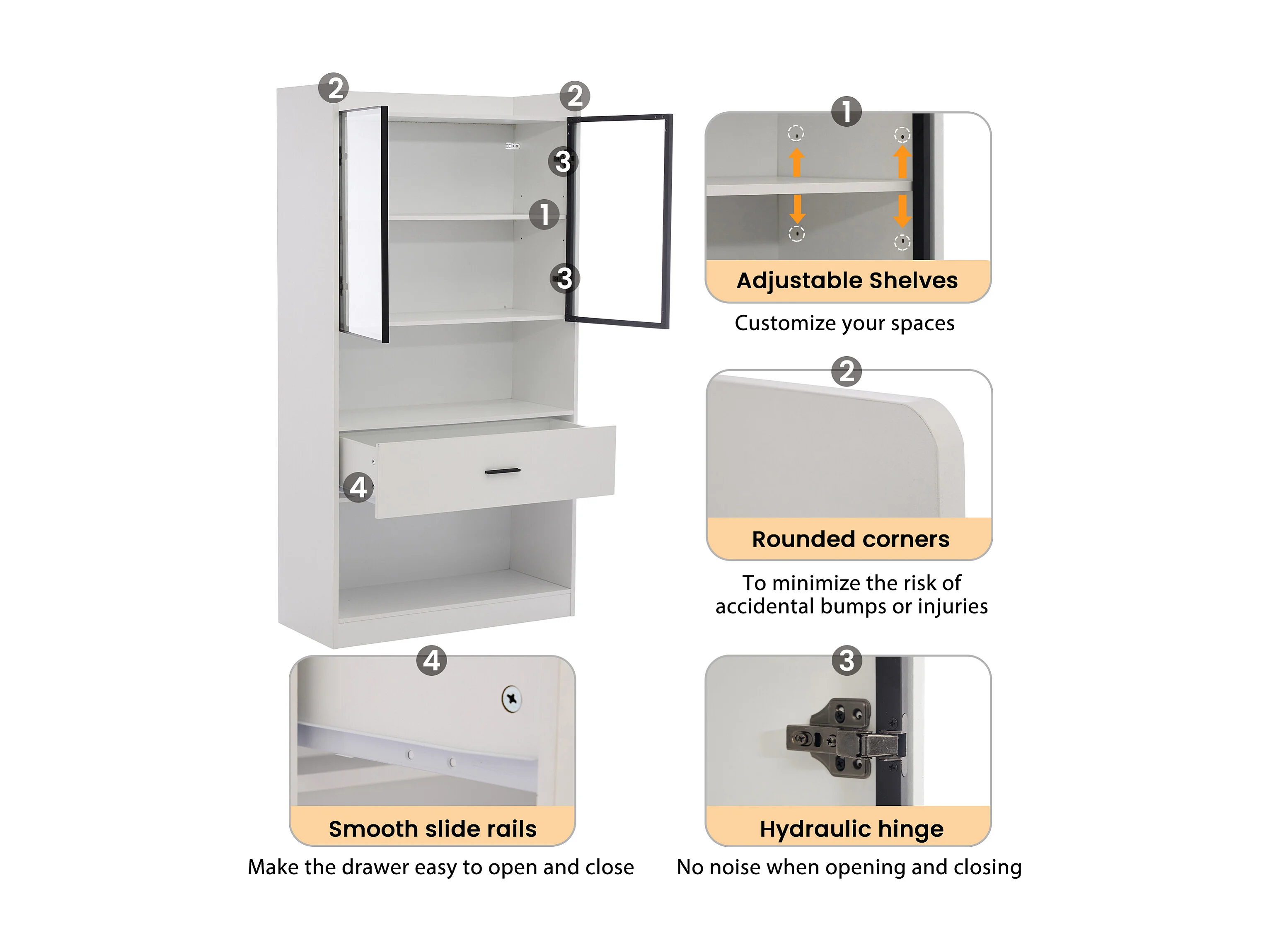 2
2
3
1
3
4

1
Adjustable Shelves
Customize your spaces

2
Rounded corners
To minimize the risk of accidental bumps or injuries

4
Smooth slide rails
Make the drawer easy to open and close

3
Hydraulic hinge
No noise when opening and closing