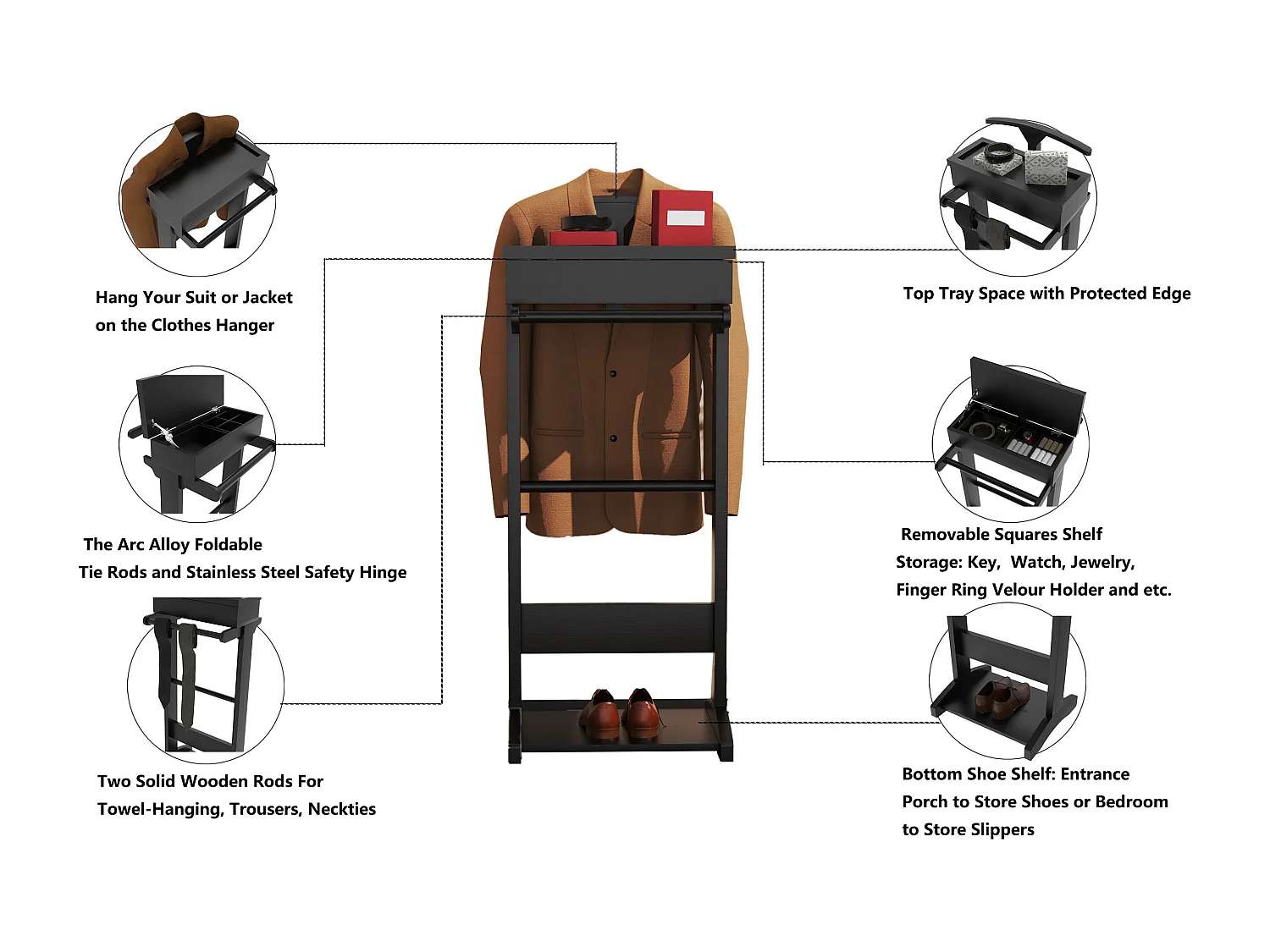 Hang Your Suit or Jacket on the Clothes Hanger

The Arc Alloy Foldable Tie Rods and Stainless Steel Safety Hinge

Two Solid Wooden Rods For Towel-Hanging, Trousers, Neckties

Top Tray Space with Protected Edge

Removable Squares Shelf Storage: Key, Watch, Jewelry, Finger Ring Velour Holder and etc.

Bottom Shoe Shelf: Entrance Porch to Store Shoes or Bedroom to Store Slippers