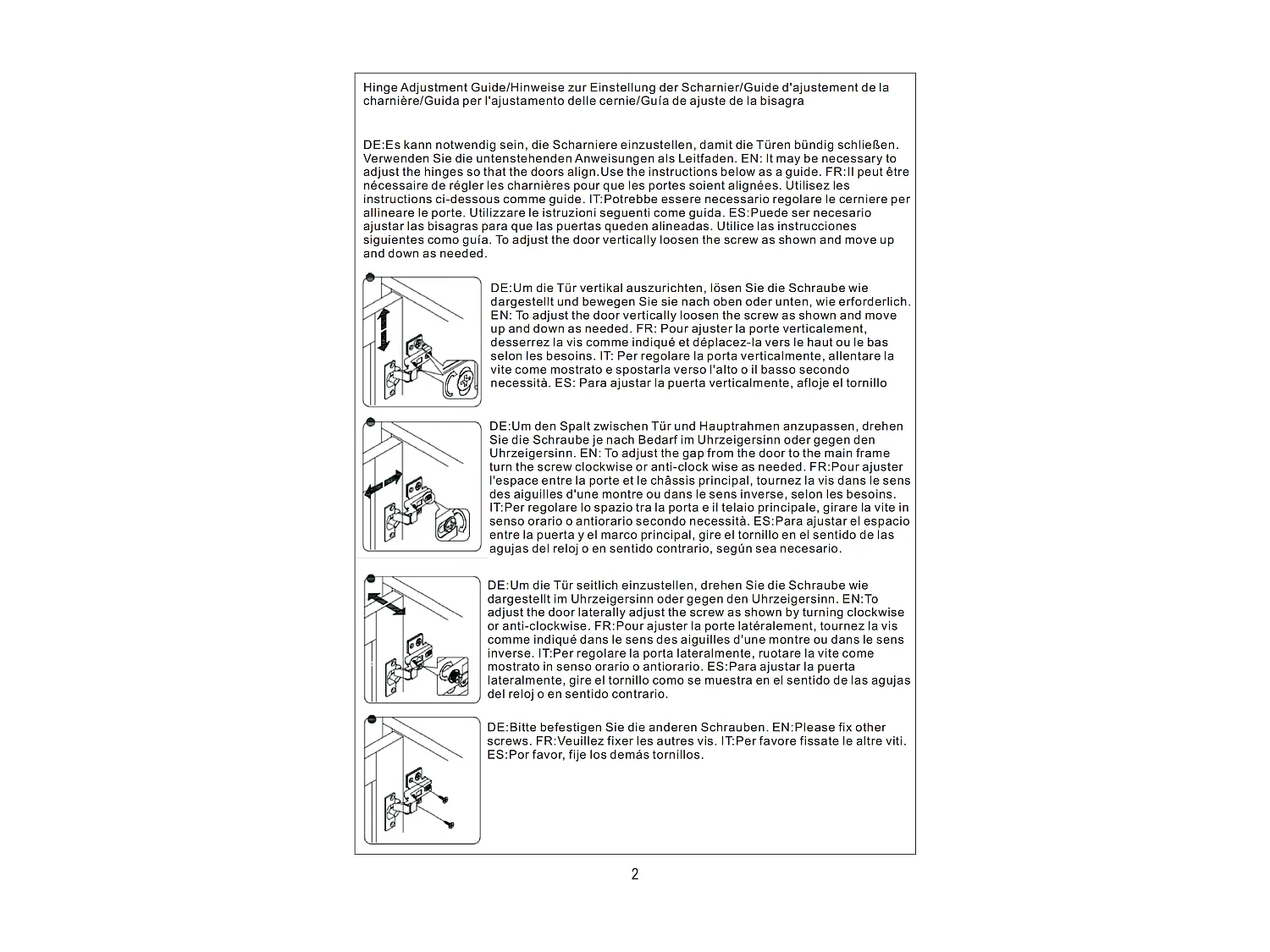 Hinge Adjustment Guide/Hinweise zur Einstellung der Scharnier/Guide d'ajustement de la charnière/Guida per l'ajustamento delle cernie/Guía de ajuste de la bisagra

DE:Es kann notwendig sein, die Scharniere einzustellen, damit die Türen bündig schließen. Verwenden Sie die untenstehenden Anweisungen als Leitfaden. EN: It may be necessary to adjust the hinges so that the doors align.Use the instructions below as a guide. FR:Il peut être nécessaire de régler les charnières pour que les portes soient alignées. Utilisez les instructions ci-dessous comme guide. IT:Potrebbe essere necessario regolare le cerniere per allineare le porte. Utilizzare le istruzioni seguenti come guida. ES:Puede ser necesario ajustar las bisagras para que las puertas queden alineadas. Utilice las instrucciones siguientes como guía. To adjust the door vertically loosen the screw as shown and move up and down as needed.

DE:Um die Tür vertikal auszurichten, lösen Sie die Schraube wie dargestellt und bewegen Sie sie nach oben oder unten, wie erforderlich. EN: To adjust the door vertically loosen the screw as shown and move up and down as needed. FR: Pour ajuster la porte verticalement, desserrez la vis comme indiqué et déplacez-la vers le haut ou le bas selon les besoins. IT: Per regolare la porta verticalmente, allentare la vite come mostrato e spostarla verso l'alto o il basso secondo necessità. ES: Para ajustar la puerta verticalmente, afloje el tornillo

DE:Um den Spalt zwischen Tür und Hauptrahmen anzupassen, drehen Sie die Schraube je nach Bedarf im Uhrzeigersinn oder gegen den Uhrzeigersinn. EN: To adjust the gap from the door to the main frame turn the screw clockwise or anti-clock wise as needed. FR:Pour ajuster l'espace entre la porte et le châssis principal, tournez la vis dans le sens des aiguilles d'une montre ou dans le sens inverse, selon les besoins. IT:Per regolare lo spazio tra la porta e il telaio principale, girare la vite in senso orario o antiorario secondo necessità. ES:Para ajustar el espacio entre la puerta y el marco principal, gire el tornillo en el sentido de las agujas del reloj o en sentido contrario, según sea necesario.

DE:Um die Tür seitlich einzustellen, drehen Sie die Schraube wie dargestellt im Uhrzeigersinn oder gegen den Uhrzeigersinn. EN:To adjust the door laterally adjust the screw as shown by turning clockwise or anti-clockwise. FR:Pour ajuster la porte latéralement, tournez la vis comme indiqué dans le sens des aiguilles d'une montre ou dans le sens inverse. IT:Per regolare la porta lateralmente, ruotare la vite come mostrato in senso orario o antiorario. ES:Para ajustar la puerta lateralmente, gire el tornillo como se muestra en el sentido de las agujas del reloj o en sentido contrario.

DE:Bitte befestigen Sie die anderen Schrauben. EN:Please fix other screws. FR:Veuillez fixer les autres vis. IT:Per favore fissate le altre viti. ES:Por favor, fije los demás tornillos.

2