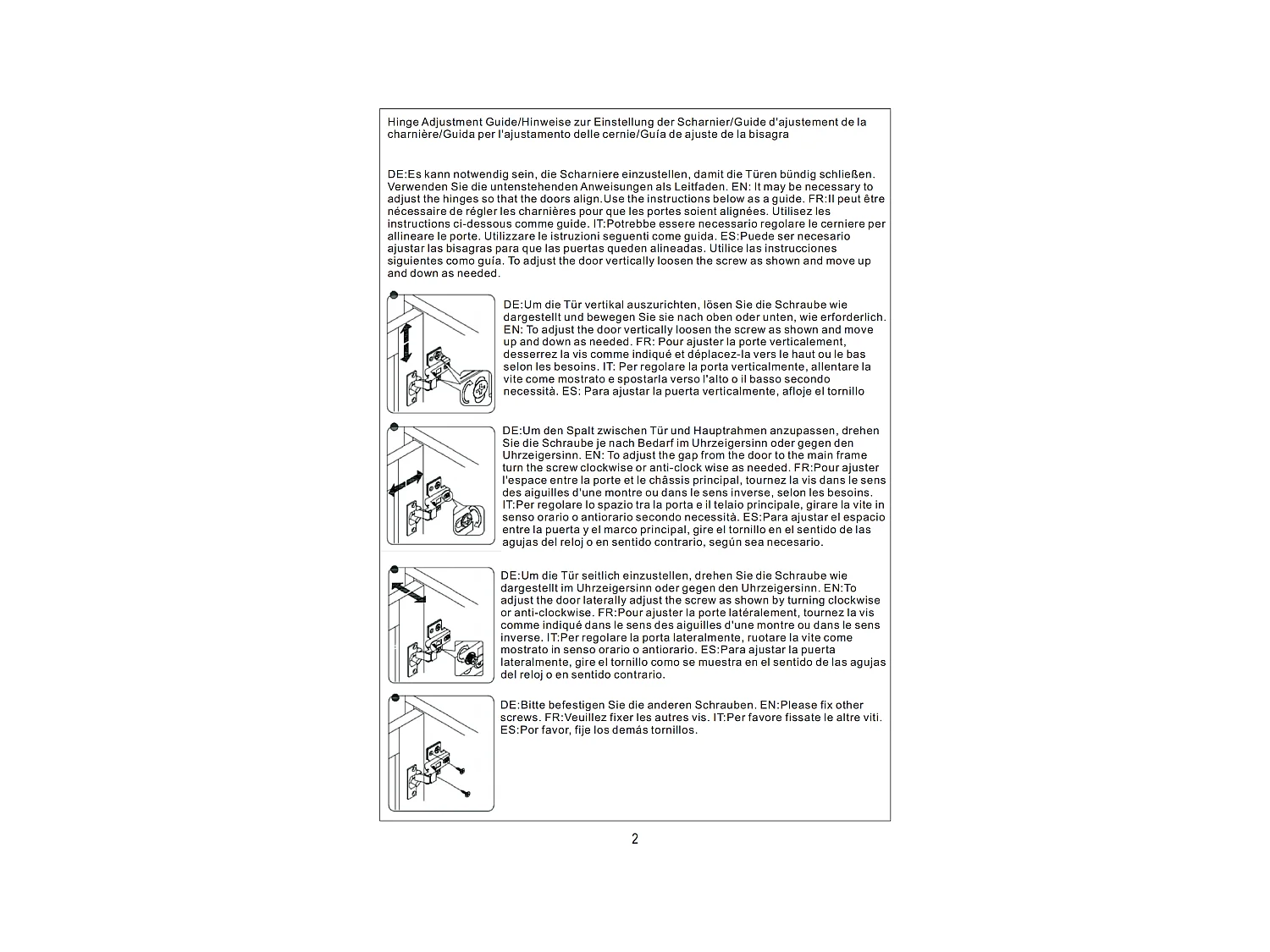 Hinge Adjustment Guide/Hinweise zur Einstellung der Scharnier/Guide d'ajustement de la charnière/Guida per l'ajustamento delle cernie/Guía de ajuste de la bisagra

DE:Es kann notwendig sein, die Scharniere einzustellen, damit die Türen bündig schließen. Verwenden Sie die untenstehenden Anweisungen als Leitfaden. EN: It may be necessary to adjust the hinges so that the doors align.Use the instructions below as a guide. FR:Il peut être nécessaire de régler les charnières pour que les portes soient alignées. Utilisez les instructions ci-dessous comme guide. IT:Potrebbe essere necessario regolare le cerniere per allineare le porte. Utilizzare le istruzioni seguenti come guida. ES:Puede ser necesario ajustar las bisagras para que las puertas queden alineadas. Utilice las instrucciones siguientes como guía. To adjust the door vertically loosen the screw as shown and move up and down as needed.

DE:Um die Tür vertikal auszurichten, lösen Sie die Schraube wie dargestellt und bewegen Sie sie nach oben oder unten, wie erforderlich. EN: To adjust the door vertically loosen the screw as shown and move up and down as needed. FR: Pour ajuster la porte verticalement, desserrez la vis comme indiqué et déplacez-la vers le haut ou le bas selon les besoins. IT: Per regolare la porta verticalmente, allentare la vite come mostrato e spostarla verso l'alto o il basso secondo necessità. ES: Para ajustar la puerta verticalmente, afloje el tornillo

DE:Um den Spalt zwischen Tür und Hauptrahmen anzupassen, drehen Sie die Schraube je nach Bedarf im Uhrzeigersinn oder gegen den Uhrzeigersinn. EN: To adjust the gap from the door to the main frame turn the screw clockwise or anti-clock wise as needed. FR:Pour ajuster l'espace entre la porte et le châssis principal, tournez la vis dans le sens des aiguilles d'une montre ou dans le sens inverse, selon les besoins. IT:Per regolare lo spazio tra la porta e il telaio principale, girare la vite in senso orario o antiorario secondo necessità. ES:Para ajustar el espacio entre la puerta y el marco principal, gire el tornillo en el sentido de las agujas del reloj o en sentido contrario, según sea necesario.

DE:Um die Tür seitlich einzustellen, drehen Sie die Schraube wie dargestellt im Uhrzeigersinn oder gegen den Uhrzeigersinn. EN:To adjust the door laterally adjust the screw as shown by turning clockwise or anti-clockwise. FR:Pour ajuster la porte latéralement, tournez la vis comme indiqué dans le sens des aiguilles d'une montre ou dans le sens inverse. IT:Per regolare la porta lateralmente, ruotare la vite come mostrato in senso orario o antiorario. ES:Para ajustar la puerta lateralmente, gire el tornillo como se muestra en el sentido de las agujas del reloj o en sentido contrario.

DE:Bitte befestigen Sie die anderen Schrauben. EN:Please fix other screws. FR:Veuillez fixer les autres vis. IT:Per favore fissate le altre viti. ES:Por favor, fije los demás tornillos.

2