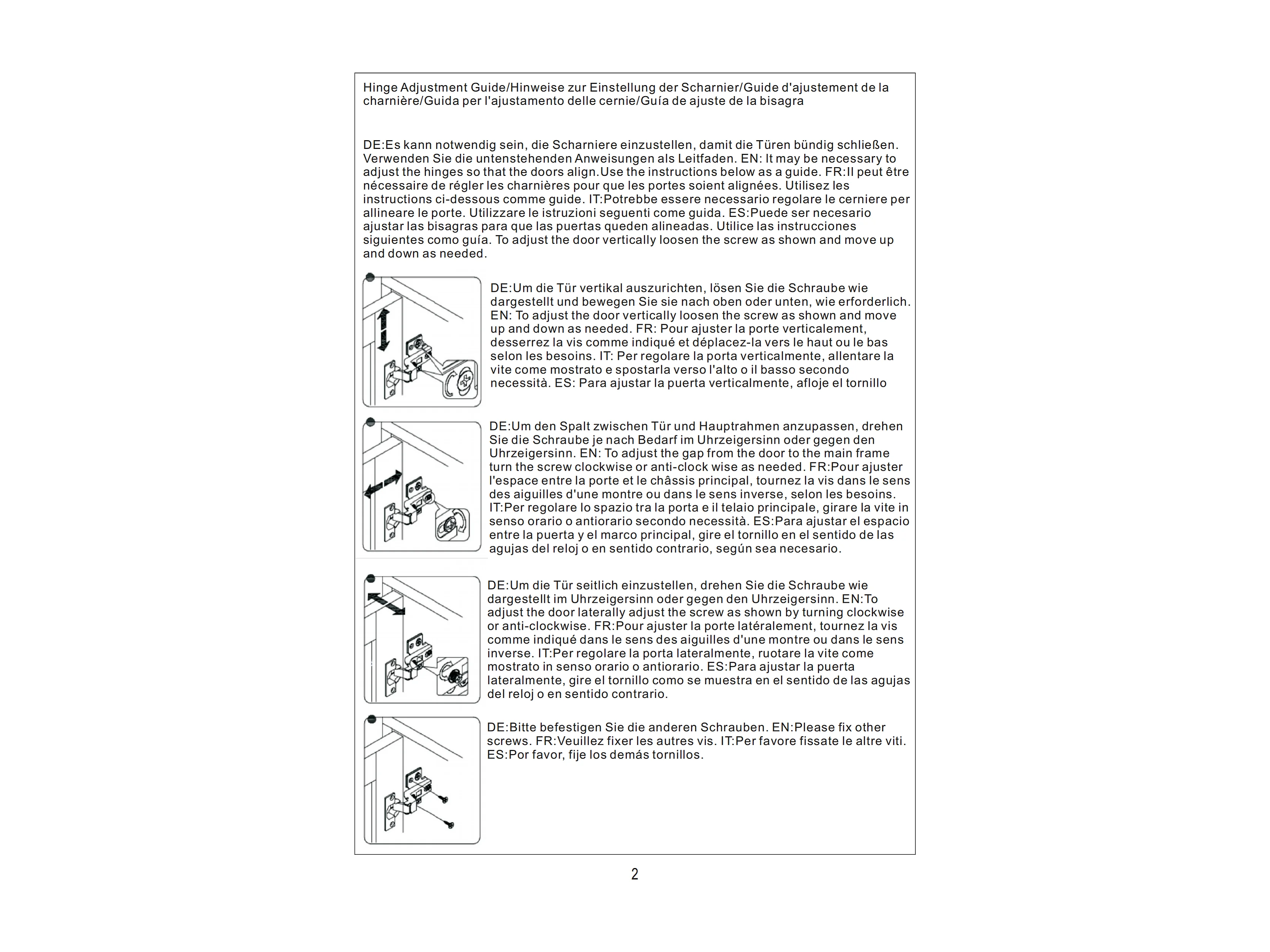 Hinge Adjustment Guide/Hinweise zur Einstellung der Scharnier/Guide d'ajustement de la charnière/Guida per l'ajustamento delle cernie/Guía de ajuste de la bisagra

DE:Es kann notwendig sein, die Scharniere einzustellen, damit die Türen bündig schließen. Verwenden Sie die untenstehenden Anweisungen als Leitfaden. EN: It may be necessary to adjust the hinges so that the doors align.Use the instructions below as a guide. FR:Il peut être nécessaire de régler les charnières pour que les portes soient alignées. Utilisez les instructions ci-dessous comme guide. IT:Potrebbe essere necessario regolare le cerniere per allineare le porte. Utilizzare le istruzioni seguenti come guida. ES:Puede ser necesario ajustar las bisagras para que las puertas queden alineadas. Utilice las instrucciones siguientes como guía. To adjust the door vertically loosen the screw as shown and move up and down as needed.

DE:Um die Tür vertikal auszurichten, lösen Sie die Schraube wie dargestellt und bewegen Sie sie nach oben oder unten, wie erforderlich. EN: To adjust the door vertically loosen the screw as shown and move up and down as needed. FR: Pour ajuster la porte verticalement, desserrez la vis comme indiqué et déplacez-la vers le haut ou le bas selon les besoins. IT: Per regolare la porta verticalmente, allentare la vite come mostrato e spostarla verso l'alto o il basso secondo necessità. ES: Para ajustar la puerta verticalmente, afloje el tornillo

DE:Um den Spalt zwischen Tür und Hauptrahmen anzupassen, drehen Sie die Schraube je nach Bedarf im Uhrzeigersinn oder gegen den Uhrzeigersinn. EN: To adjust the gap from the door to the main frame turn the screw clockwise or anti-clock wise as needed. FR:Pour ajuster l'espace entre la porte et le châssis principal, tournez la vis dans le sens des aiguilles d'une montre ou dans le sens inverse, selon les besoins. IT:Per regolare lo spazio tra la porta e il telaio principale, girare la vite in senso orario o antiorario secondo necessità. ES:Para ajustar el espacio entre la puerta y el marco principal, gire el tornillo en el sentido de las agujas del reloj o en sentido contrario, según sea necesario.

DE:Um die Tür seitlich einzustellen, drehen Sie die Schraube wie dargestellt im Uhrzeigersinn oder gegen den Uhrzeigersinn. EN:To adjust the door laterally adjust the screw as shown by turning clockwise or anti-clockwise. FR:Pour ajuster la porte latéralement, tournez la vis comme indiqué dans le sens des aiguilles d'une montre ou dans le sens inverse. IT:Per regolare la porta lateralmente, ruotare la vite come mostrato in senso orario o antiorario. ES:Para ajustar la puerta lateralmente, gire el tornillo como se muestra en el sentido de las agujas del reloj o en sentido contrario.

DE:Bitte befestigen Sie die anderen Schrauben. EN:Please fix other screws. FR:Veuillez fixer les autres vis. IT:Per favore fissate le altre viti. ES:Por favor, fije los demás tornillos.

2