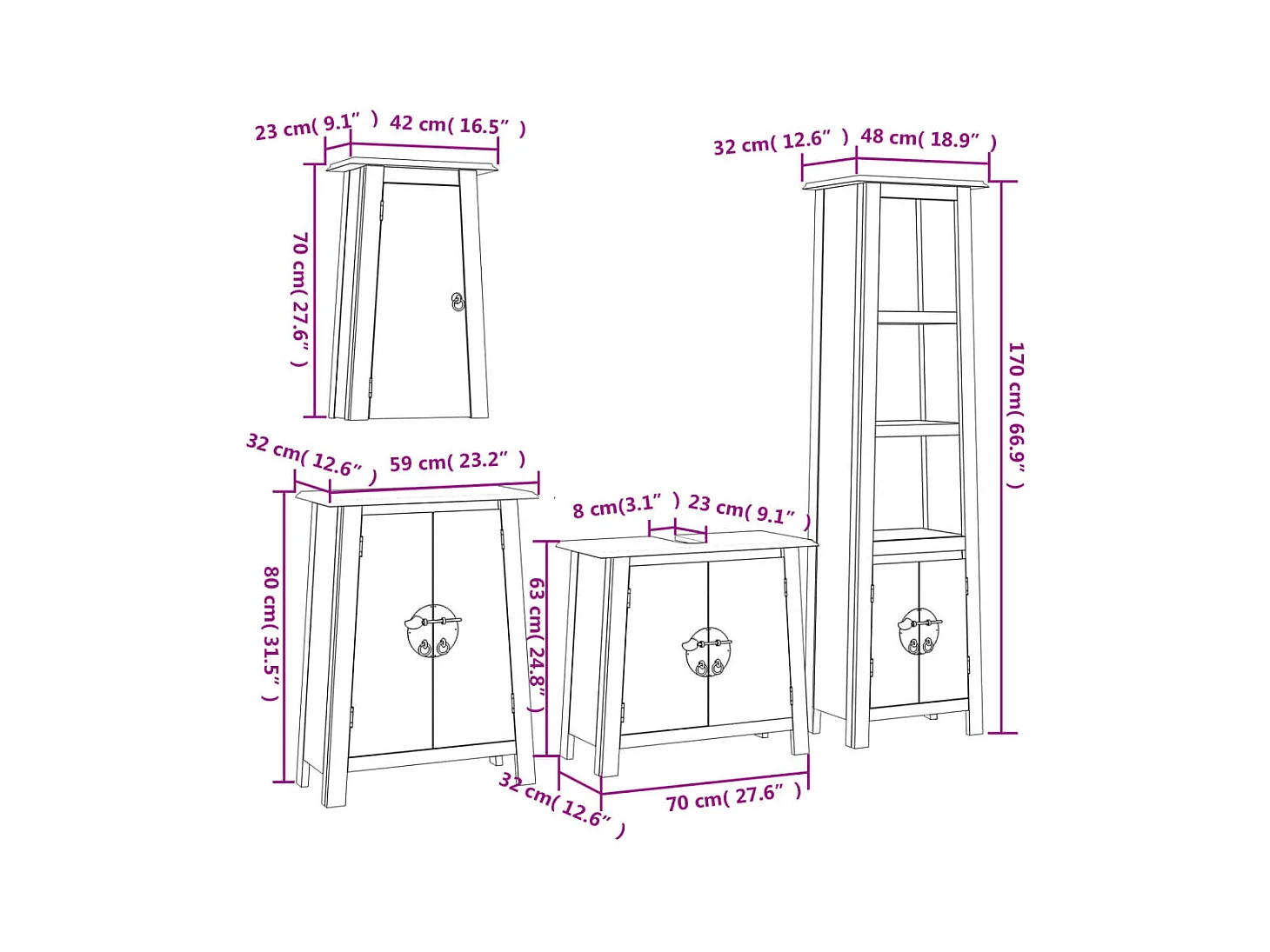 23 cm( 9.1″ )
42 cm( 16.5″ )
70 cm( 27.6″ )
32 cm( 12.6″ )
48 cm( 18.9″ )
170 cm( 66.9″ )
32 cm( 12.6″ )
59 cm( 23.2″ )
80 cm( 31.5″ )
8 cm(3.1″ )
23 cm( 9.1″ )
63 cm( 24.8″ )
32 cm( 12.6″ )
70 cm( 27.6″ )