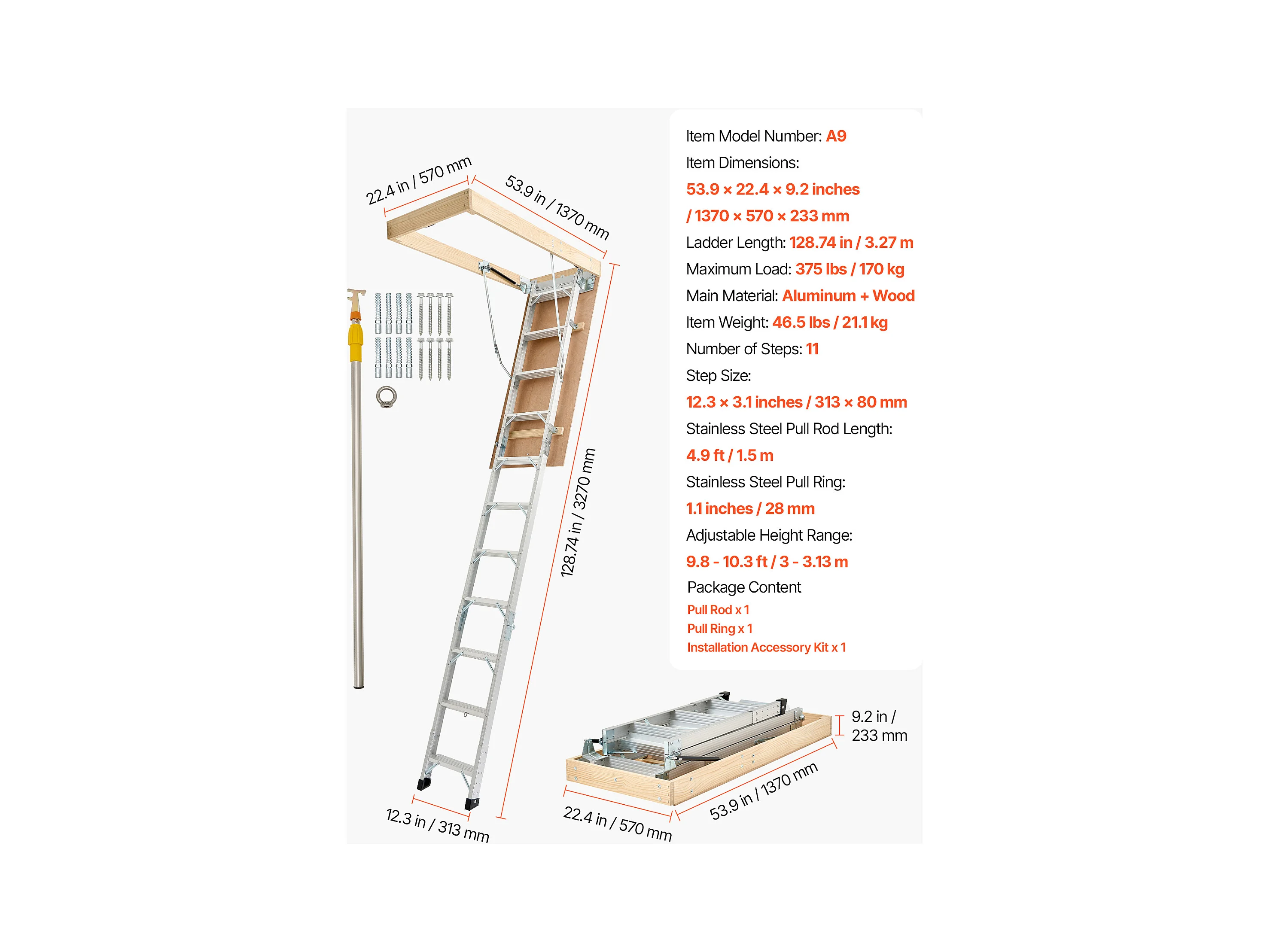 22.4 in / 570 mm

53.9 in / 1370 mm

128.74 in / 3270 mm

12.3 in / 313 mm

Item Model Number: A9

Item Dimensions:

53.9 × 22.4 × 9.2 inches / 1370 × 570 × 233 mm

Ladder Length: 128.74 in / 3.27 m

Maximum Load: 375 lbs / 170 kg

Main Material: Aluminum + Wood

Item Weight: 46.5 lbs / 21.1 kg

Number of Steps: 11

Step Size:

12.3 × 3.1 inches / 313 × 80 mm

Stainless Steel Pull Rod Length:

4.9 ft / 1.5 m

Stainless Steel Pull Ring:

1.1 inches / 28 mm

Adjustable Height Range:

9.8 - 10.3 ft / 3 - 3.13 m

Package Content

Pull Rod x 1

Pull Ring x 1

Installation Accessory Kit x 1

9.2 in / 233 mm

53.9 in / 1370 mm

22.4 in / 570 mm