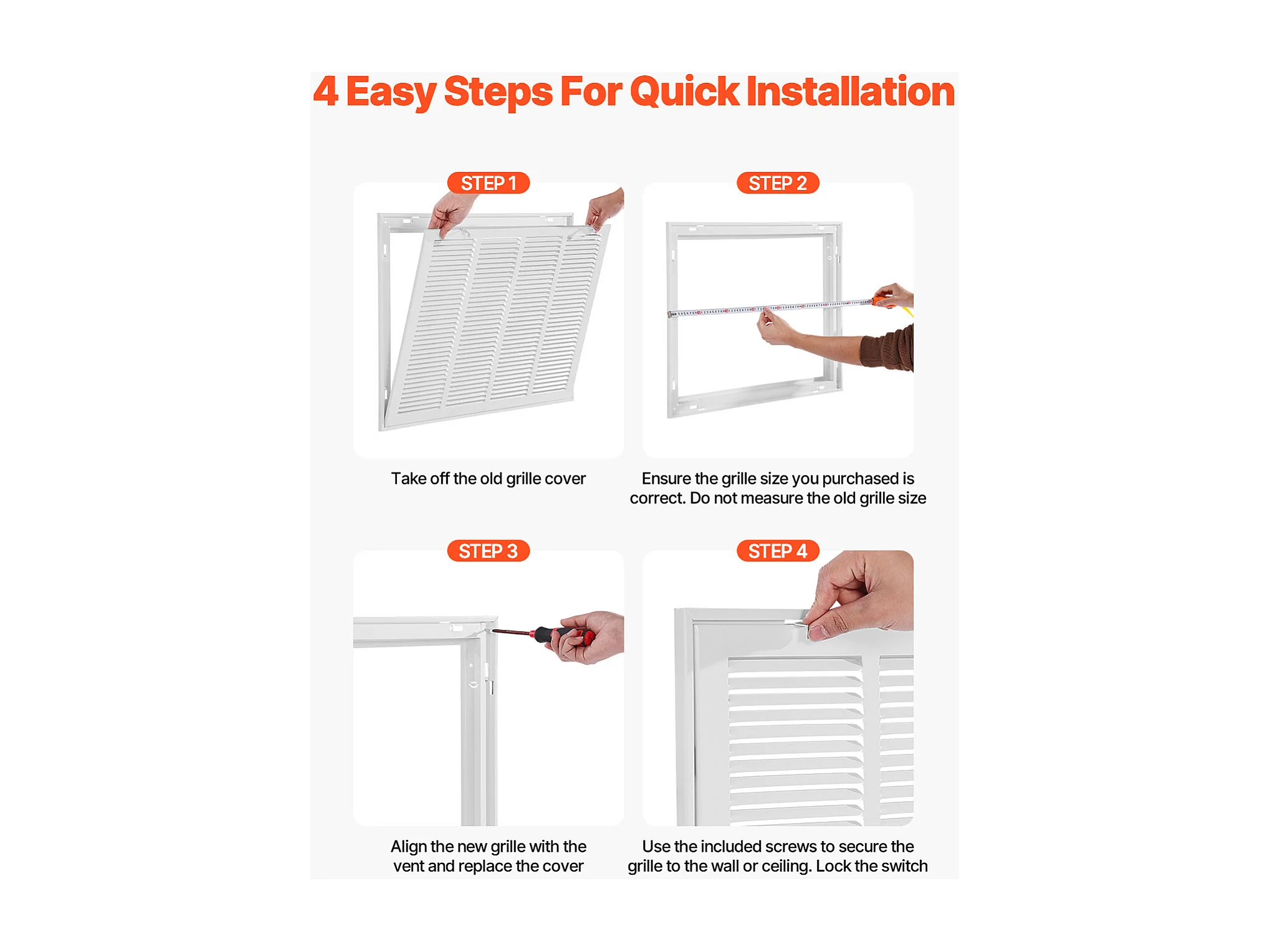 4 Easy Steps For Quick Installation

STEP 1

Take off the old grille cover

STEP 2

Ensure the grille size you purchased is correct. Do not measure the old grille size

STEP 3

Align the new grille with the vent and replace the cover

STEP 4

Use the included screws to secure the grille to the wall or ceiling. Lock the switch