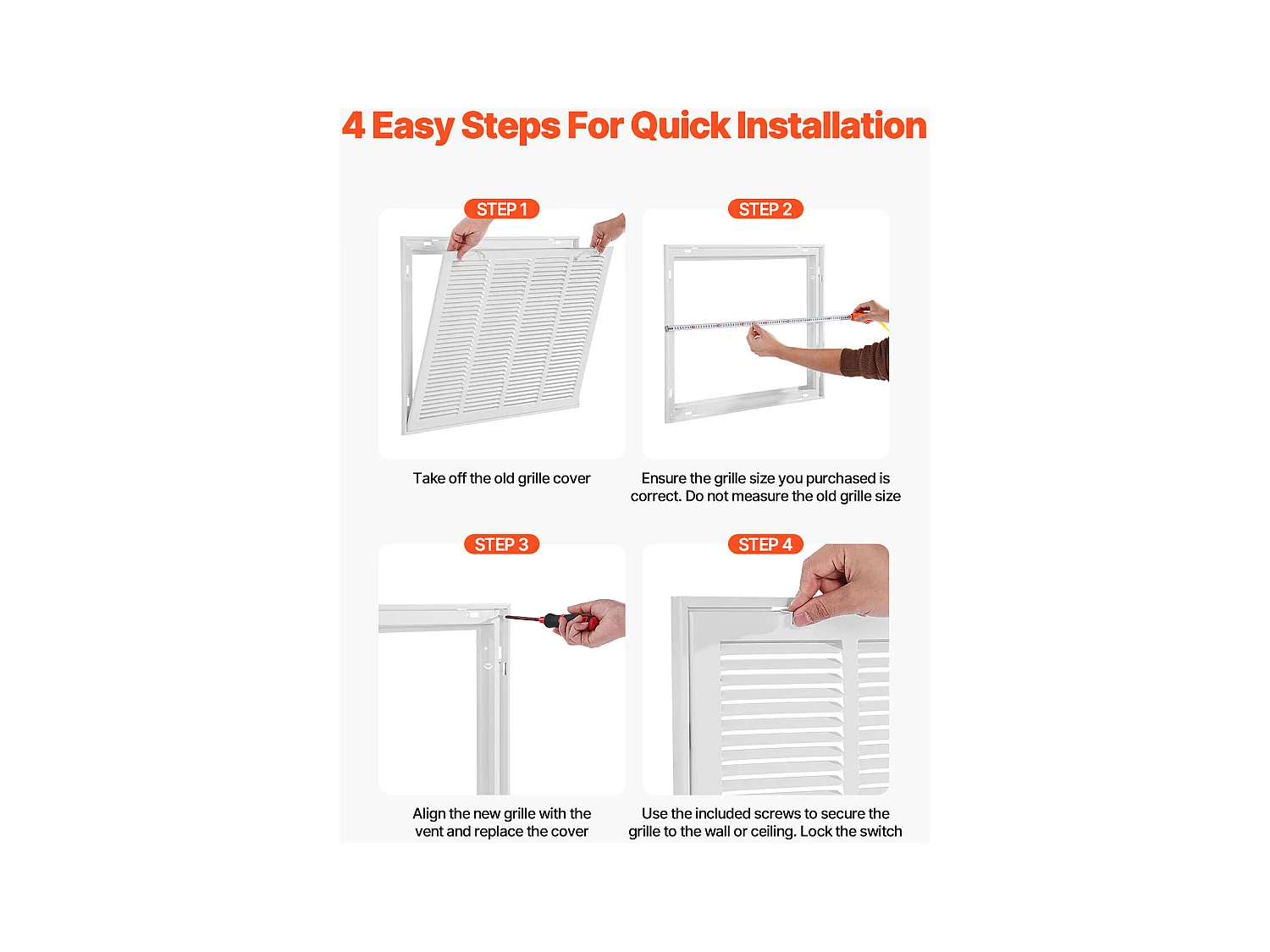 4 Easy Steps For Quick Installation

STEP 1

Take off the old grille cover

STEP 2

Ensure the grille size you purchased is correct. Do not measure the old grille size

STEP 3

Align the new grille with the vent and replace the cover

STEP 4

Use the included screws to secure the grille to the wall or ceiling. Lock the switch