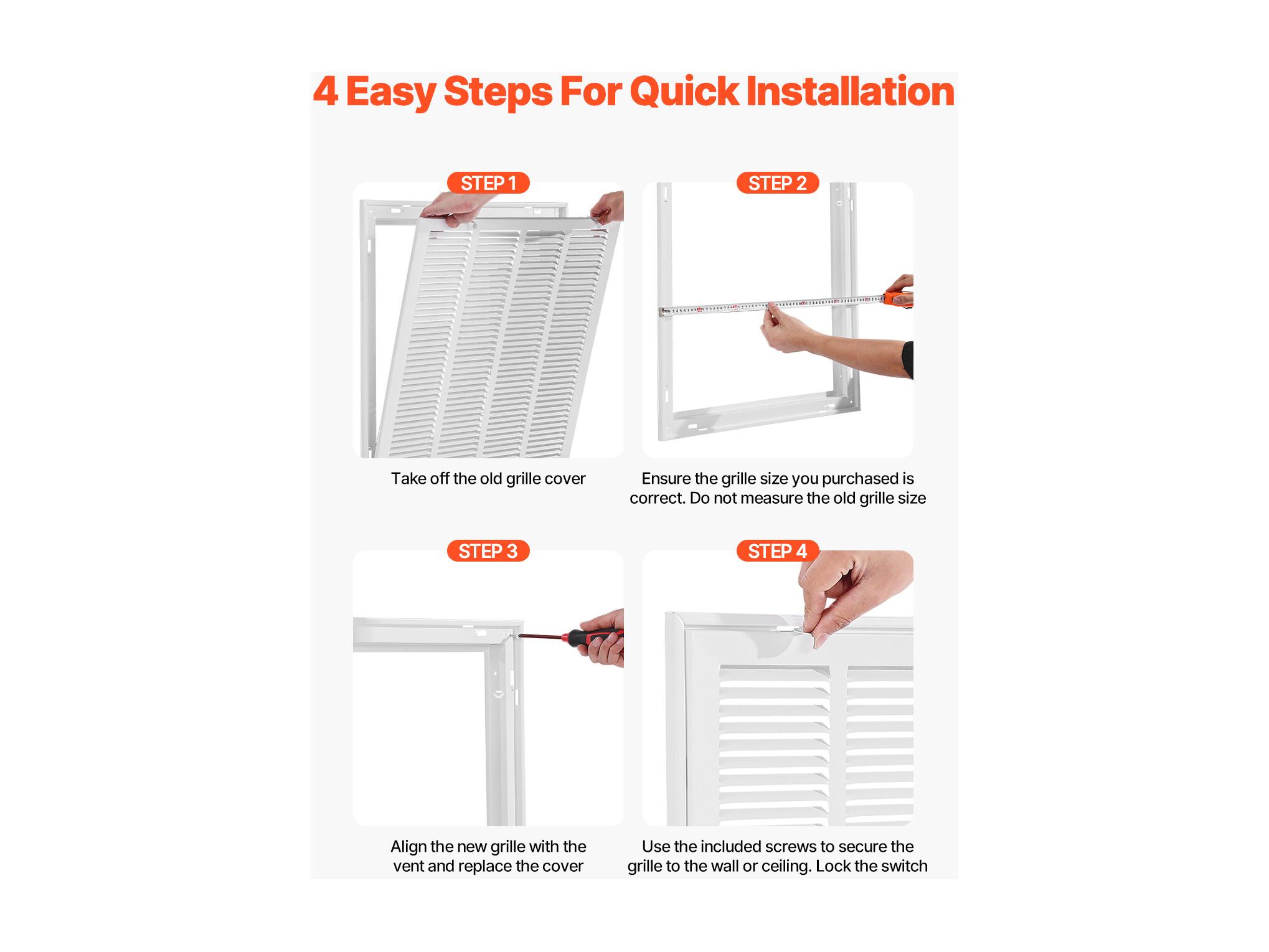 4 Easy Steps For Quick Installation

STEP 1

Take off the old grille cover

STEP 2

Ensure the grille size you purchased is correct. Do not measure the old grille size

STEP 3

Align the new grille with the vent and replace the cover

STEP 4

Use the included screws to secure the grille to the wall or ceiling. Lock the switch