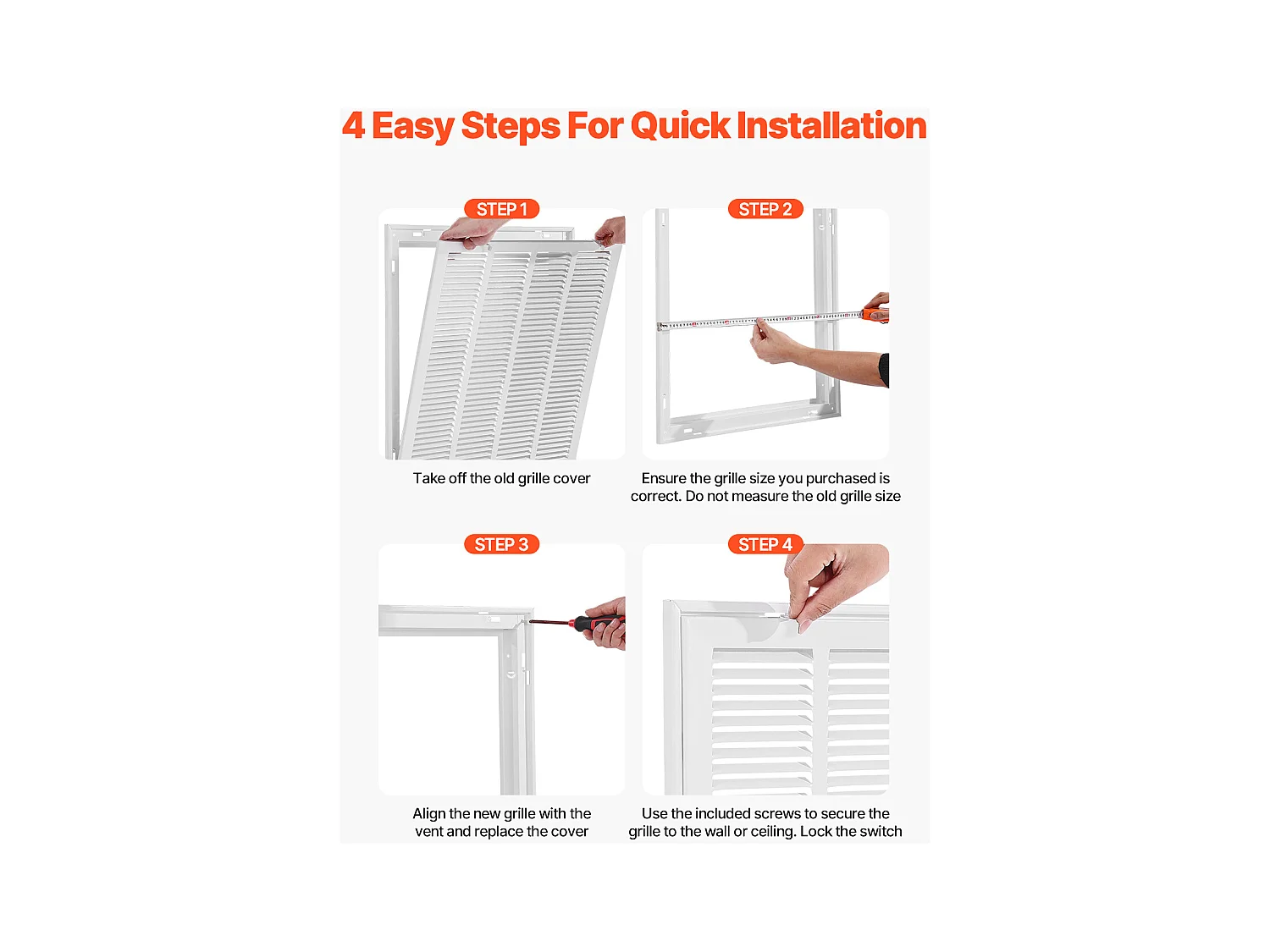 4 Easy Steps For Quick Installation

STEP 1

Take off the old grille cover

STEP 2

Ensure the grille size you purchased is correct. Do not measure the old grille size

STEP 3

Align the new grille with the vent and replace the cover

STEP 4

Use the included screws to secure the grille to the wall or ceiling. Lock the switch