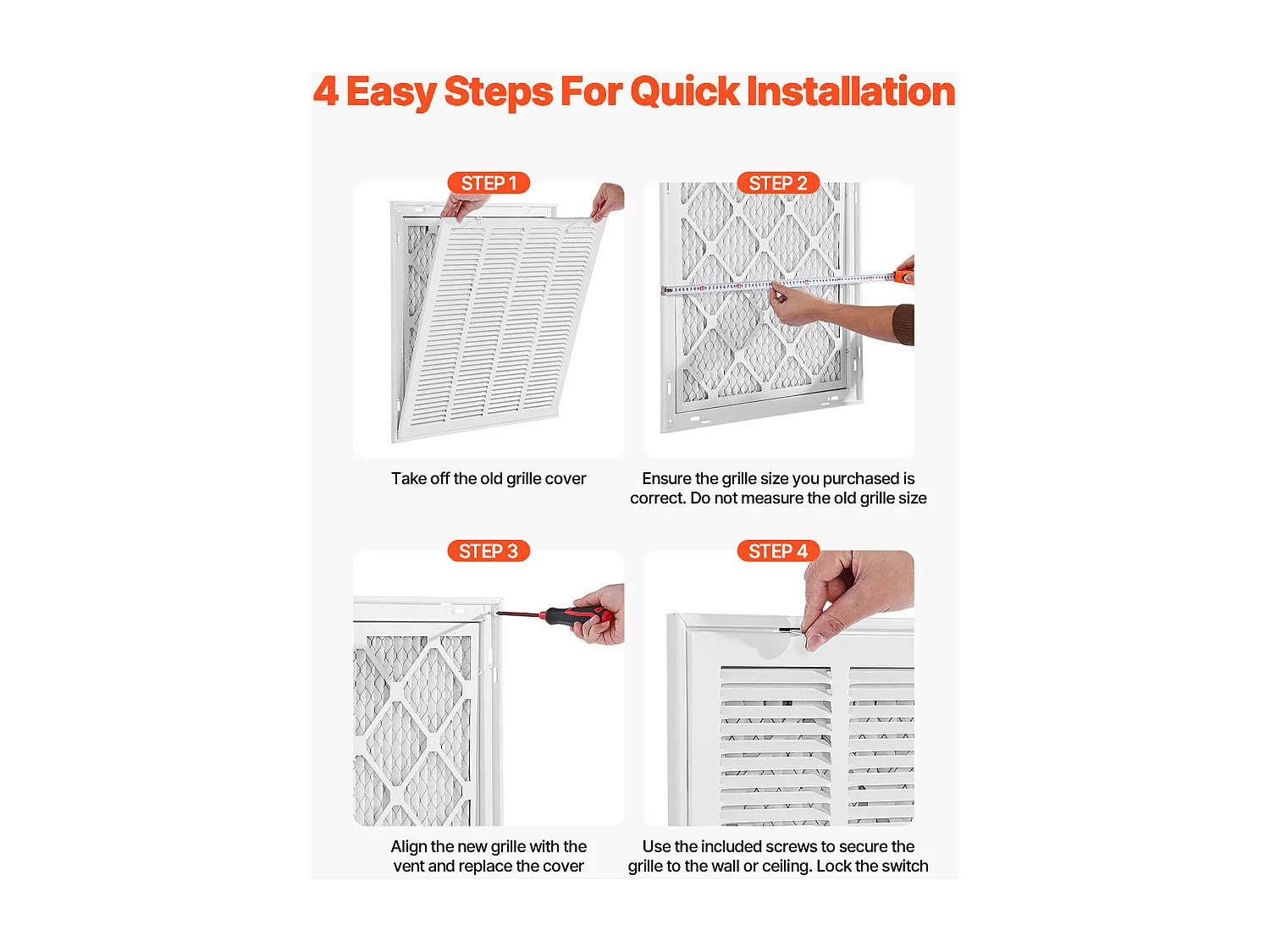 4 Easy Steps For Quick Installation

STEP 1

Take off the old grille cover

STEP 2

Ensure the grille size you purchased is correct. Do not measure the old grille size

STEP 3

Align the new grille with the vent and replace the cover

STEP 4

Use the included screws to secure the grille to the wall or ceiling. Lock the switch