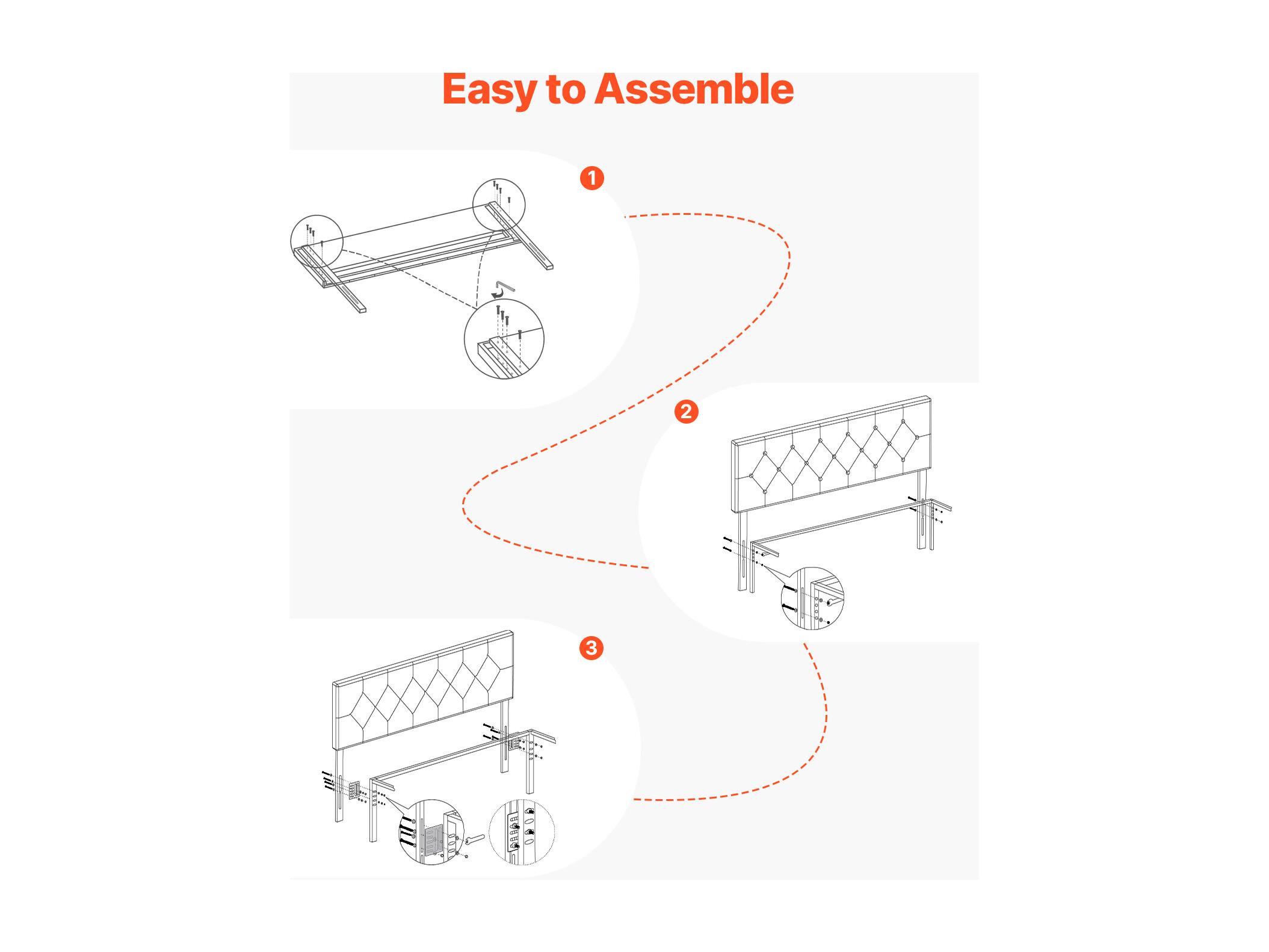 Easy to Assemble

1

2

3