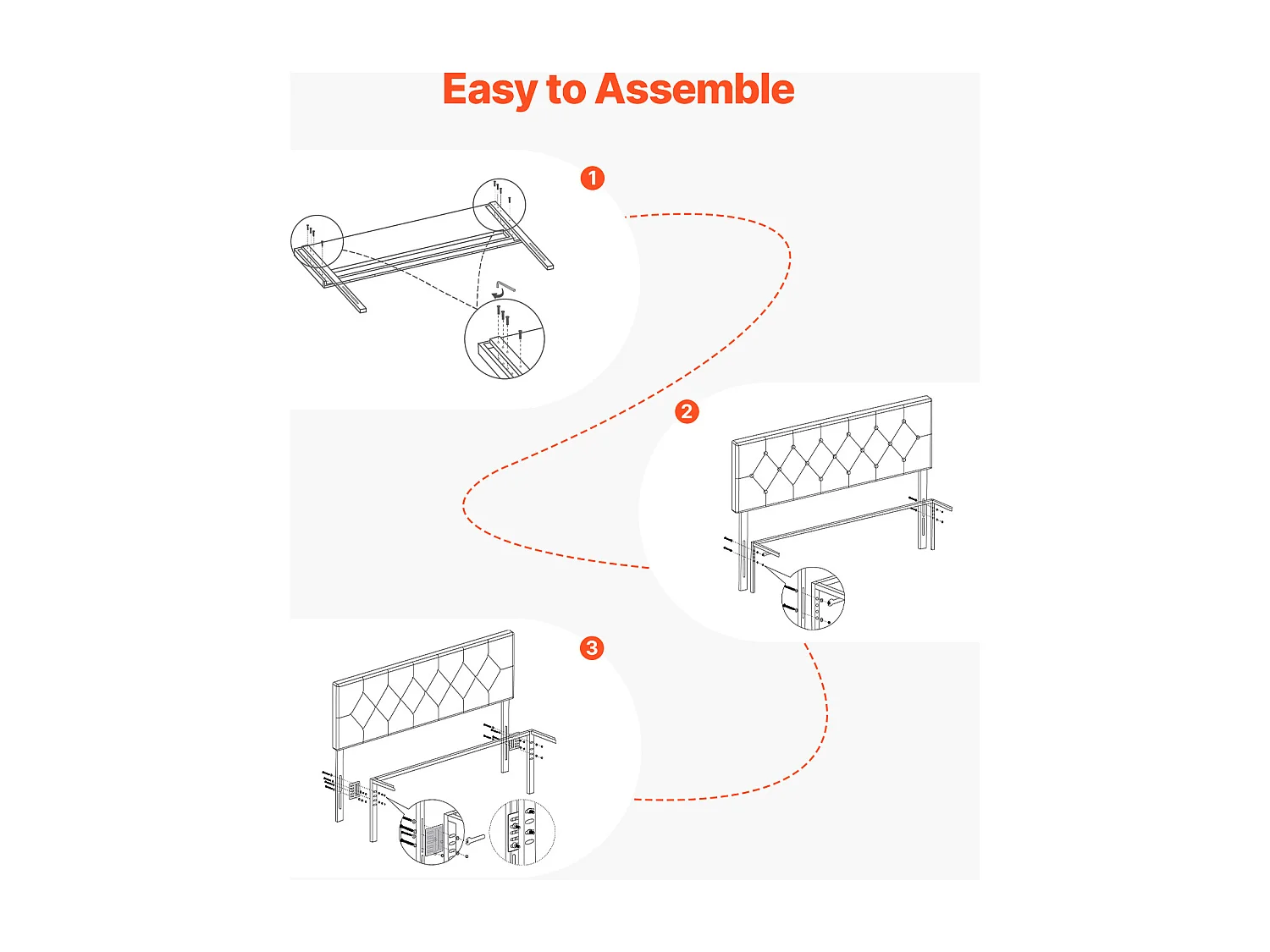 Easy to Assemble

1

2

3