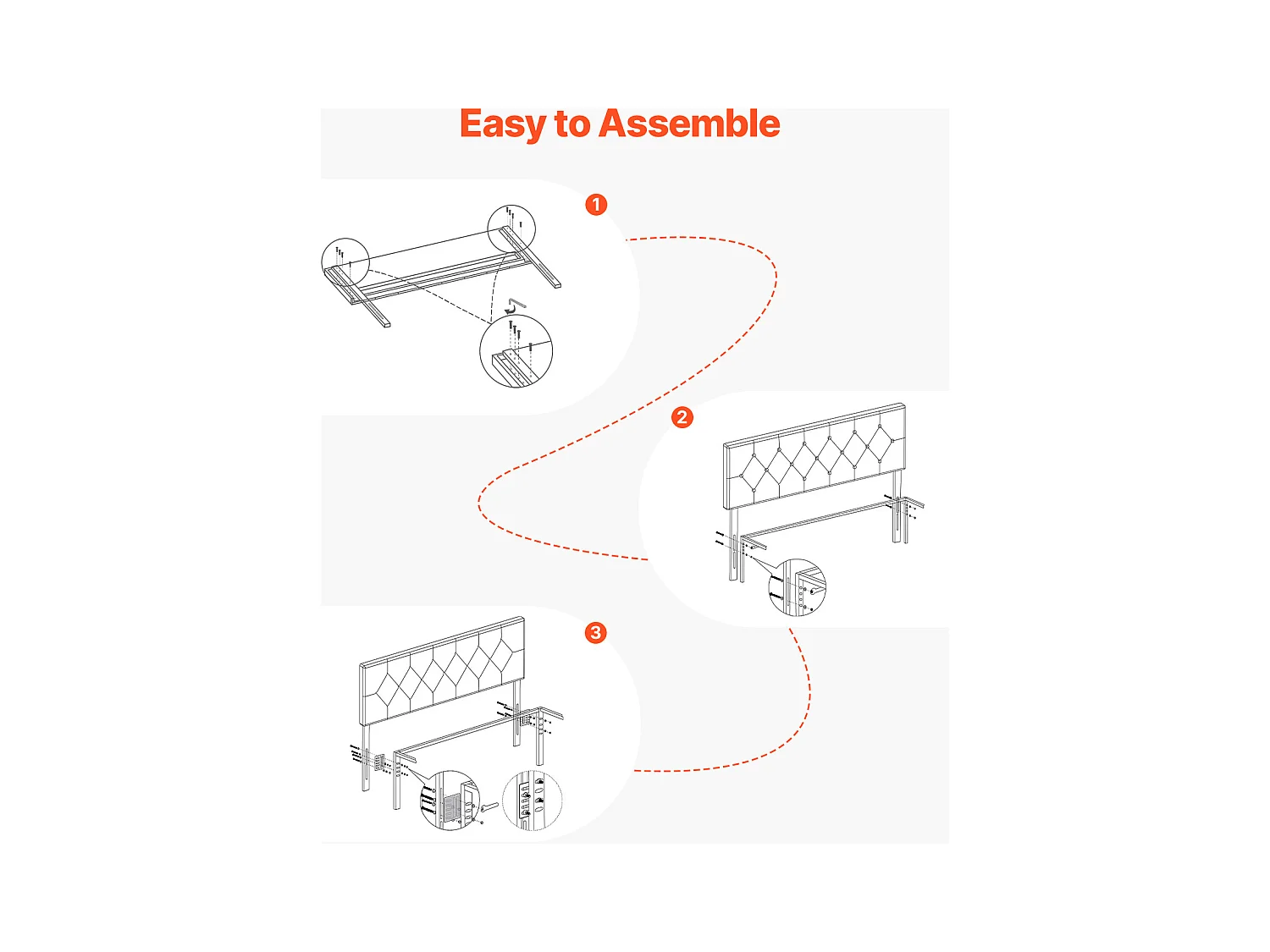 Easy to Assemble

1

2

3