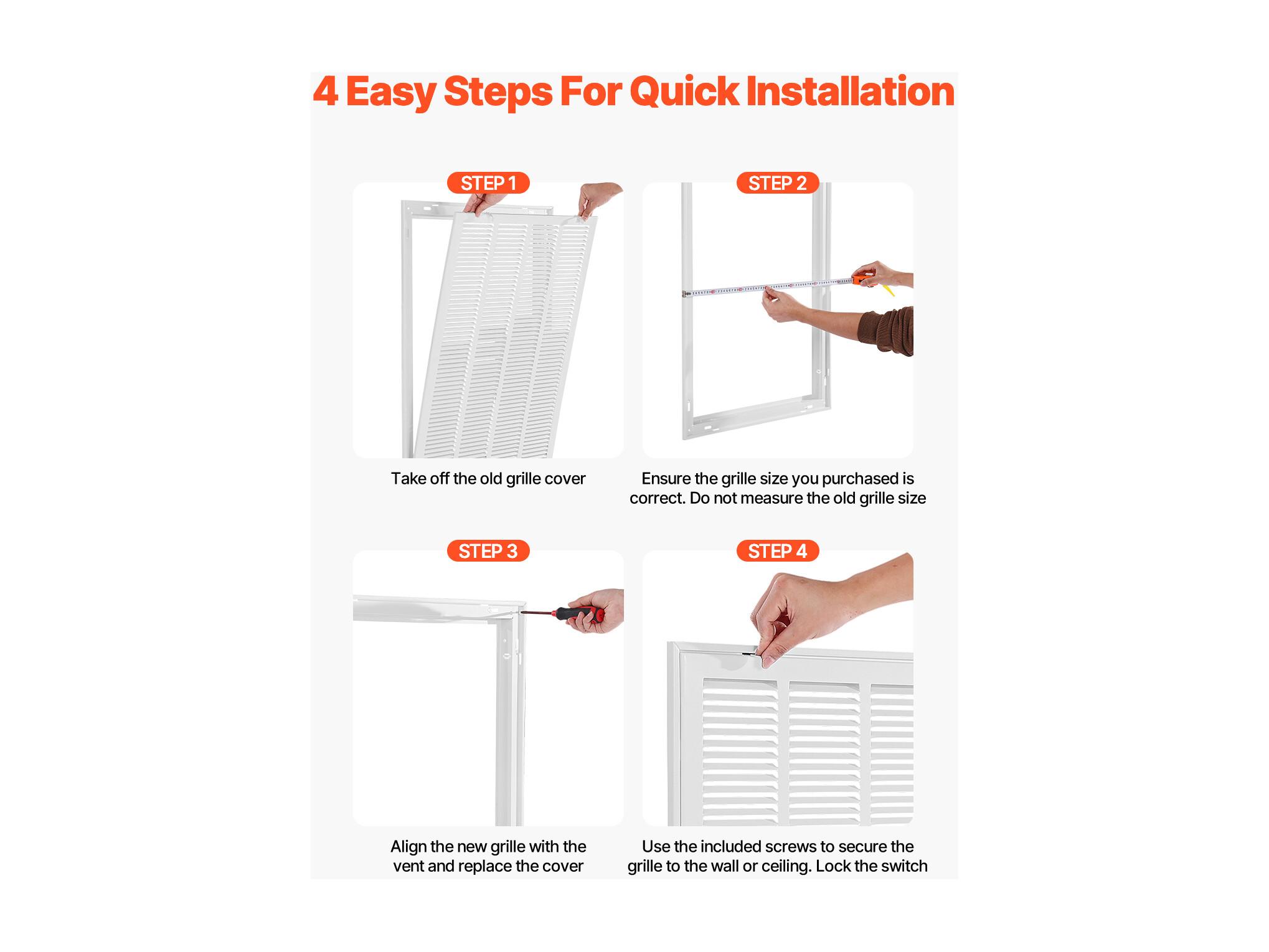 4 Easy Steps For Quick Installation

STEP 1

Take off the old grille cover

STEP 2

Ensure the grille size you purchased is correct. Do not measure the old grille size

STEP 3

Align the new grille with the vent and replace the cover

STEP 4

Use the included screws to secure the grille to the wall or ceiling. Lock the switch