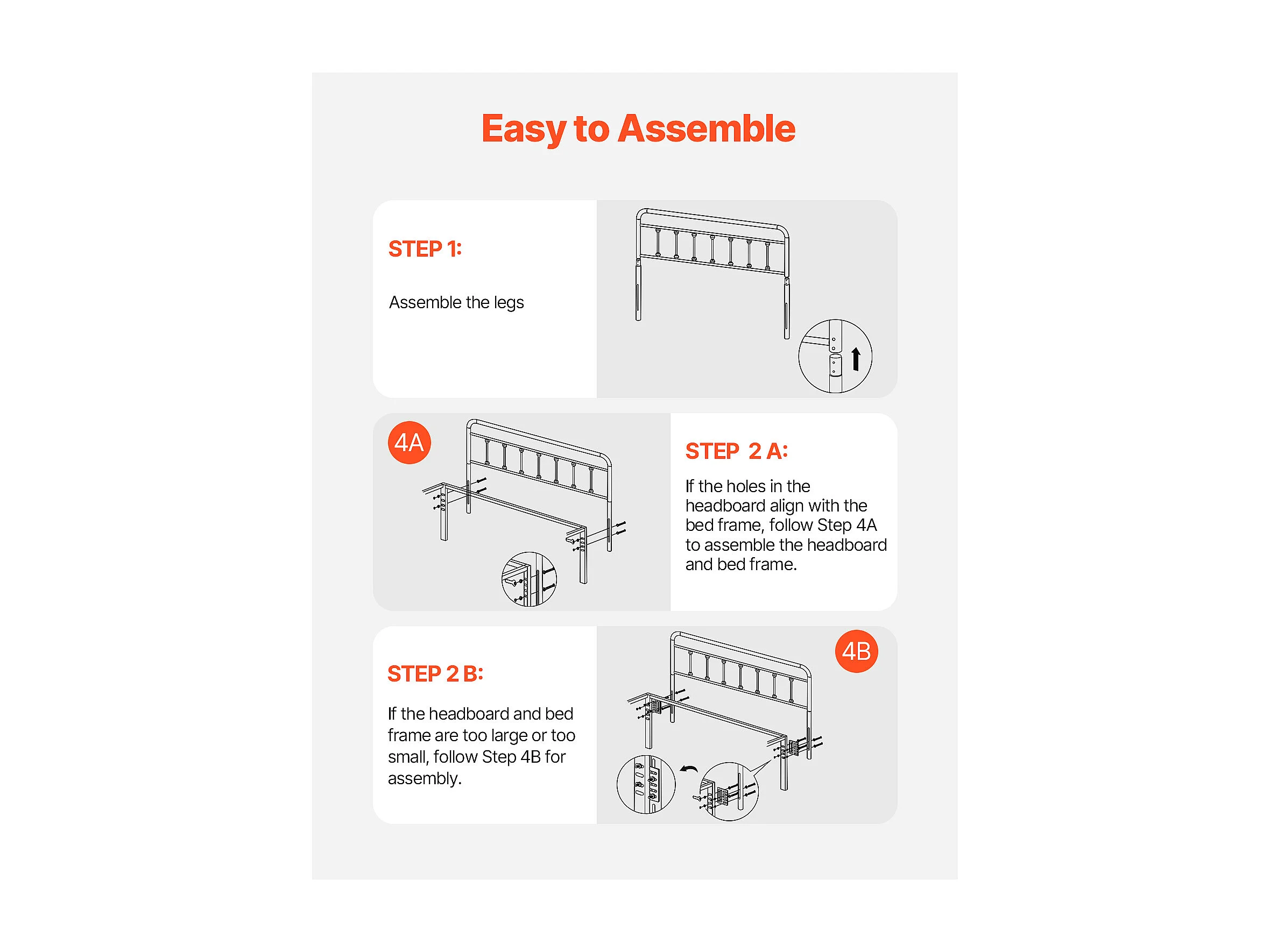 Easy to Assemble

STEP 1:

Assemble the legs

4A

STEP 2 A:

If the holes in the headboard align with the bed frame, follow Step 4A to assemble the headboard and bed frame.

STEP 2 B:

If the headboard and bed frame are too large or too small, follow Step 4B for assembly.

4B