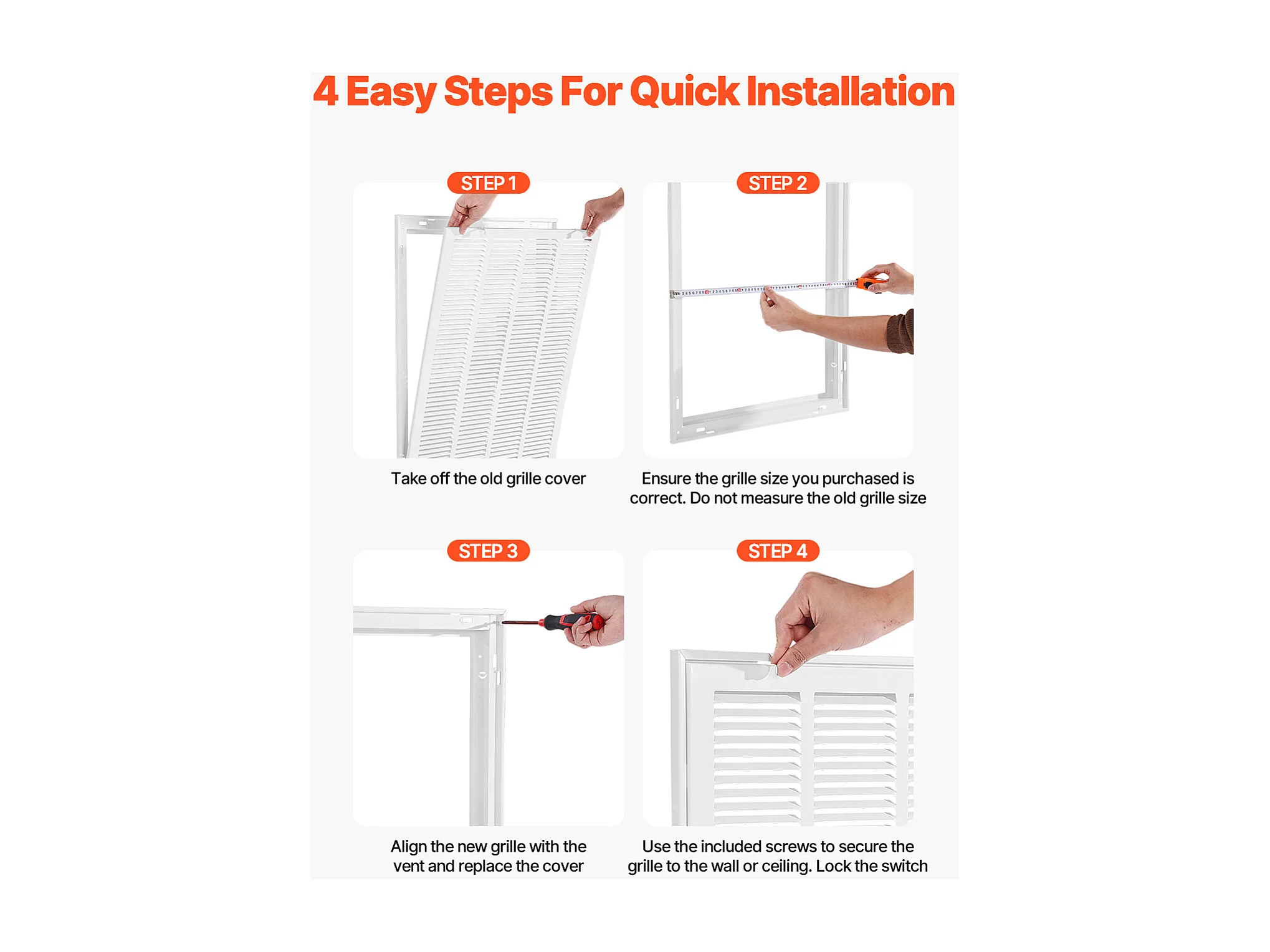 4 Easy Steps For Quick Installation

STEP 1

Take off the old grille cover

STEP 2

Ensure the grille size you purchased is correct. Do not measure the old grille size

STEP 3

Align the new grille with the vent and replace the cover

STEP 4

Use the included screws to secure the grille to the wall or ceiling. Lock the switch