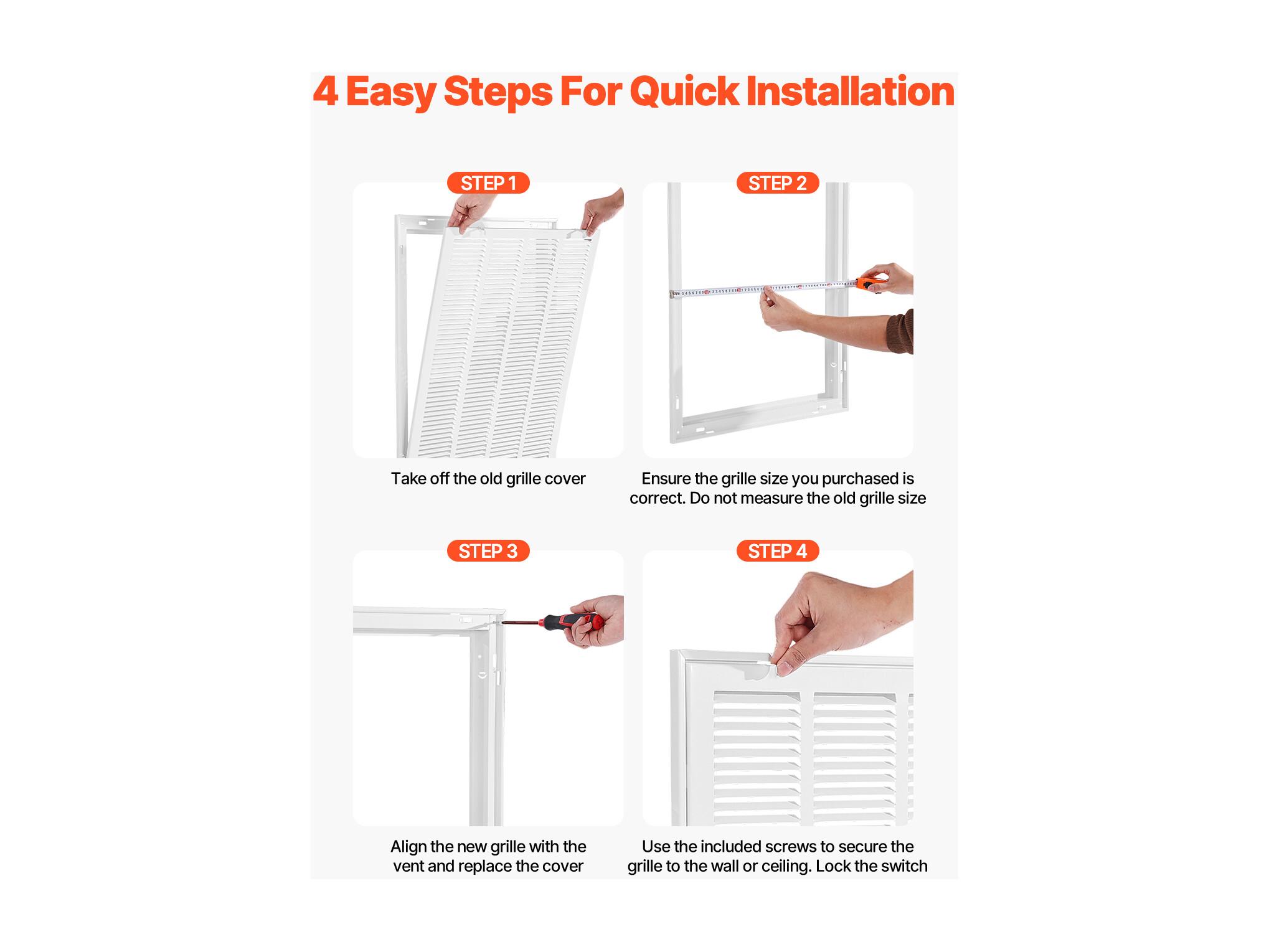 4 Easy Steps For Quick Installation

STEP 1

Take off the old grille cover

STEP 2

Ensure the grille size you purchased is correct. Do not measure the old grille size

STEP 3

Align the new grille with the vent and replace the cover

STEP 4

Use the included screws to secure the grille to the wall or ceiling. Lock the switch