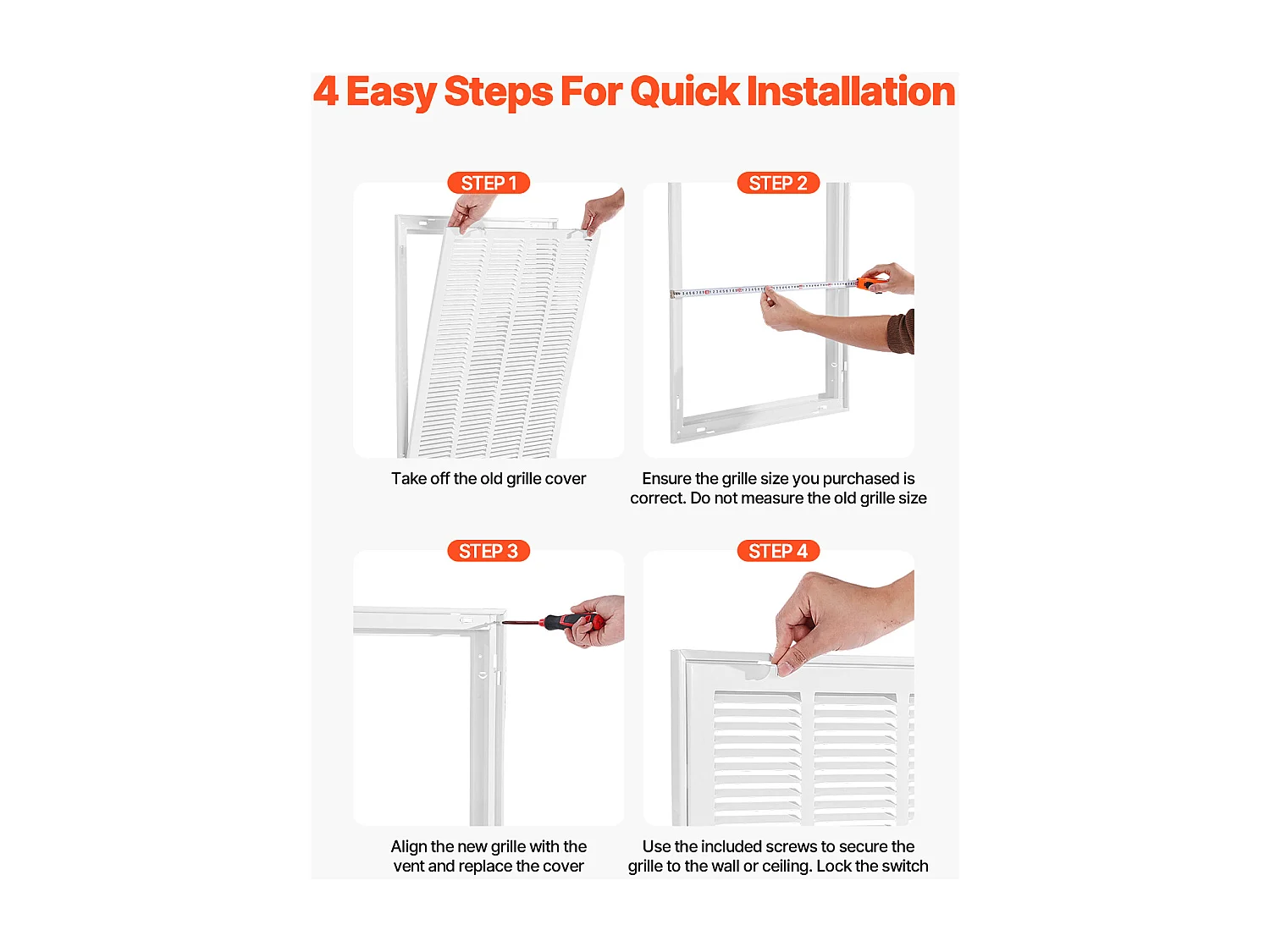 4 Easy Steps For Quick Installation

STEP 1

Take off the old grille cover

STEP 2

Ensure the grille size you purchased is correct. Do not measure the old grille size

STEP 3

Align the new grille with the vent and replace the cover

STEP 4

Use the included screws to secure the grille to the wall or ceiling. Lock the switch