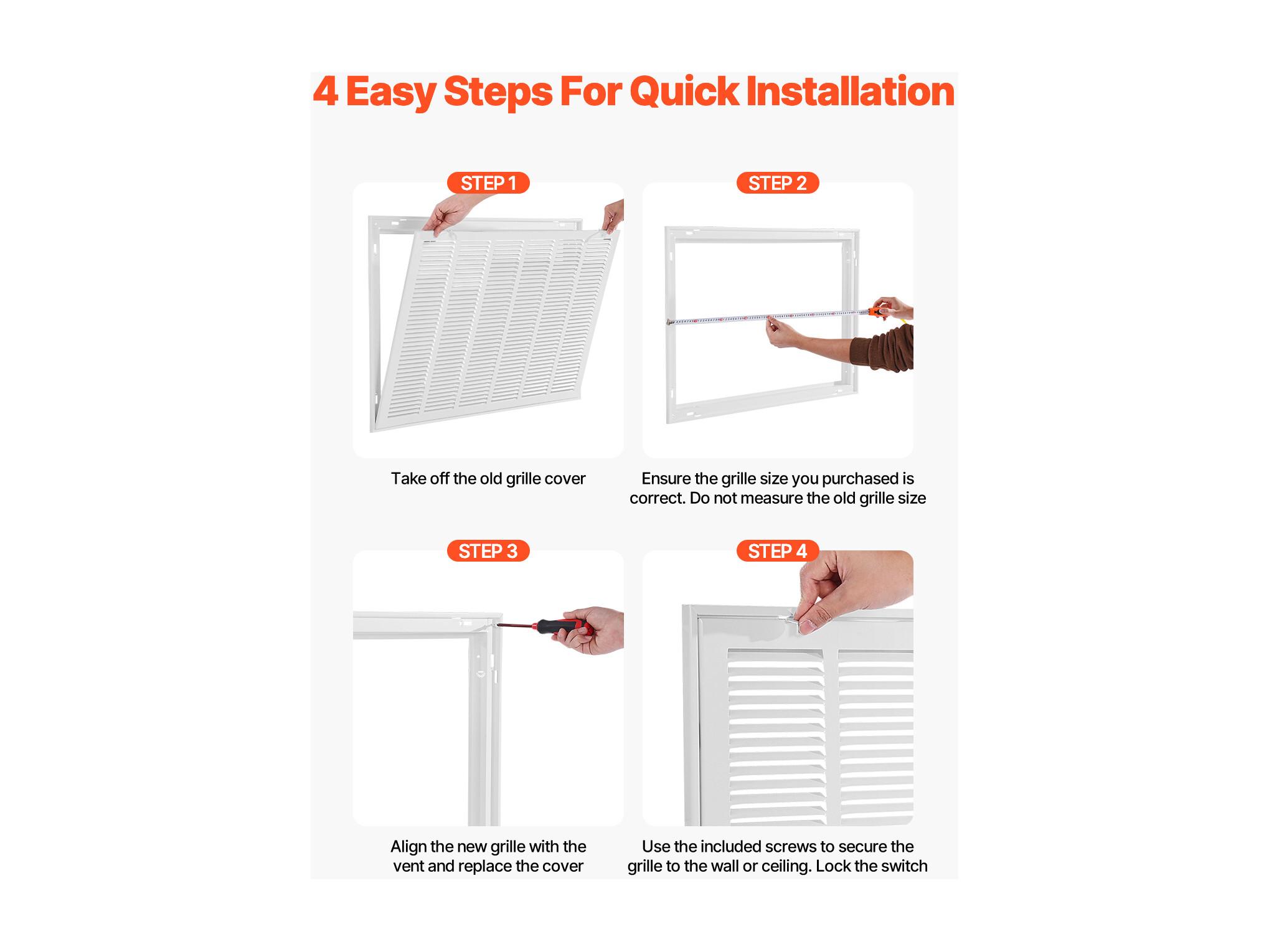 4 Easy Steps For Quick Installation

STEP 1

Take off the old grille cover

STEP 2

Ensure the grille size you purchased is correct. Do not measure the old grille size

STEP 3

Align the new grille with the vent and replace the cover

STEP 4

Use the included screws to secure the grille to the wall or ceiling. Lock the switch