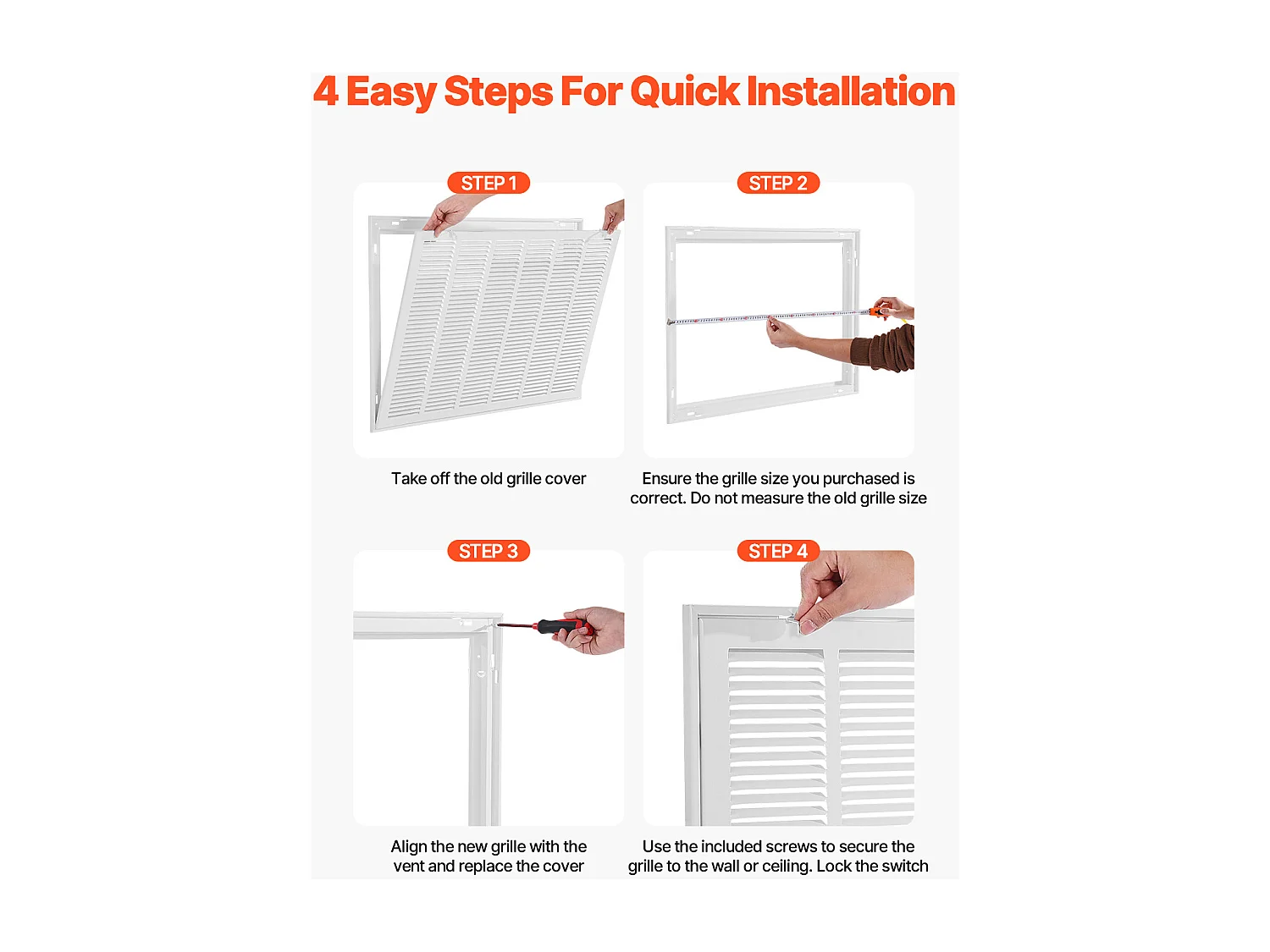 4 Easy Steps For Quick Installation

STEP 1

Take off the old grille cover

STEP 2

Ensure the grille size you purchased is correct. Do not measure the old grille size

STEP 3

Align the new grille with the vent and replace the cover

STEP 4

Use the included screws to secure the grille to the wall or ceiling. Lock the switch