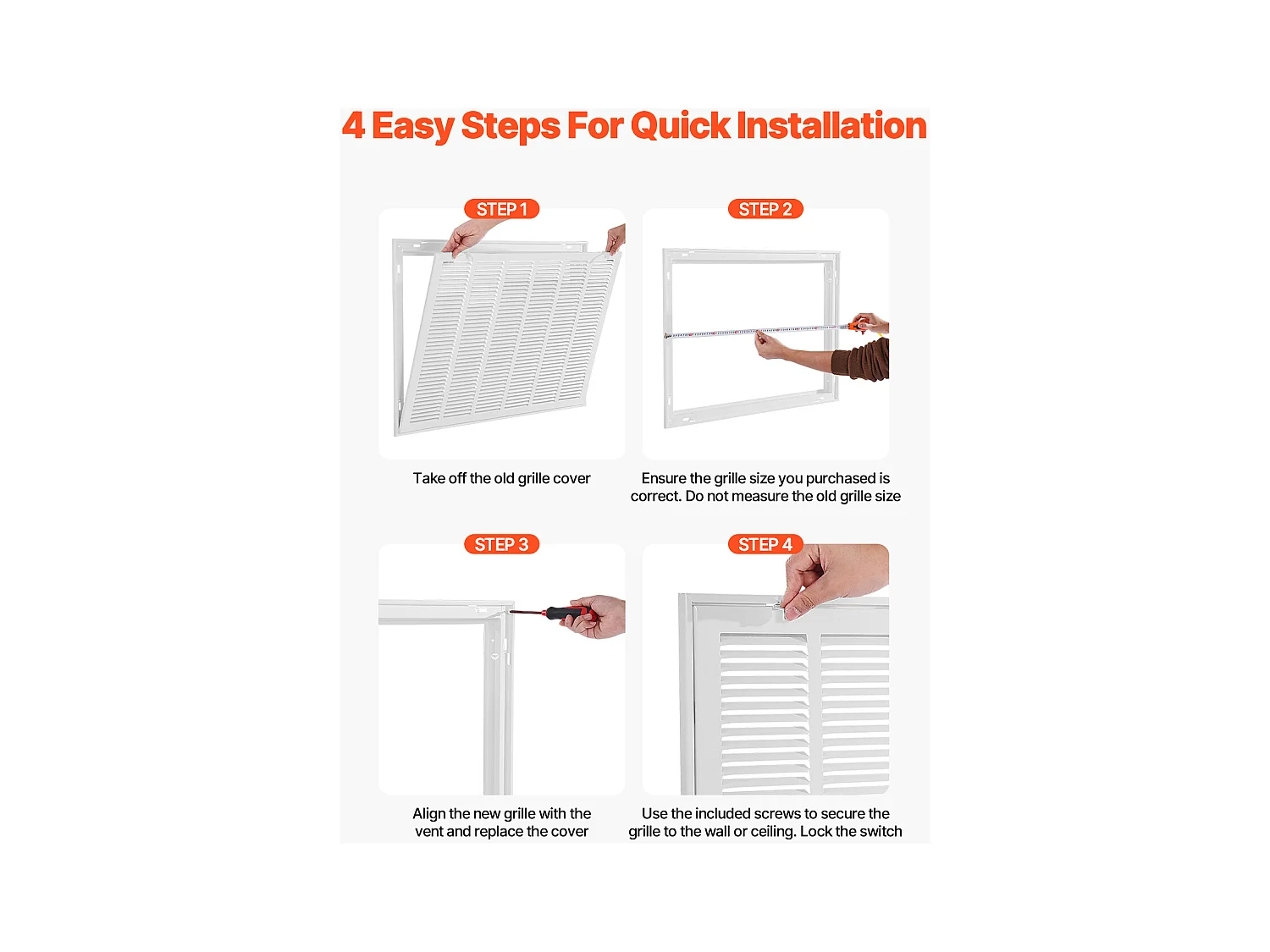 4 Easy Steps For Quick Installation

STEP 1

Take off the old grille cover

STEP 2

Ensure the grille size you purchased is correct. Do not measure the old grille size

STEP 3

Align the new grille with the vent and replace the cover

STEP 4

Use the included screws to secure the grille to the wall or ceiling. Lock the switch