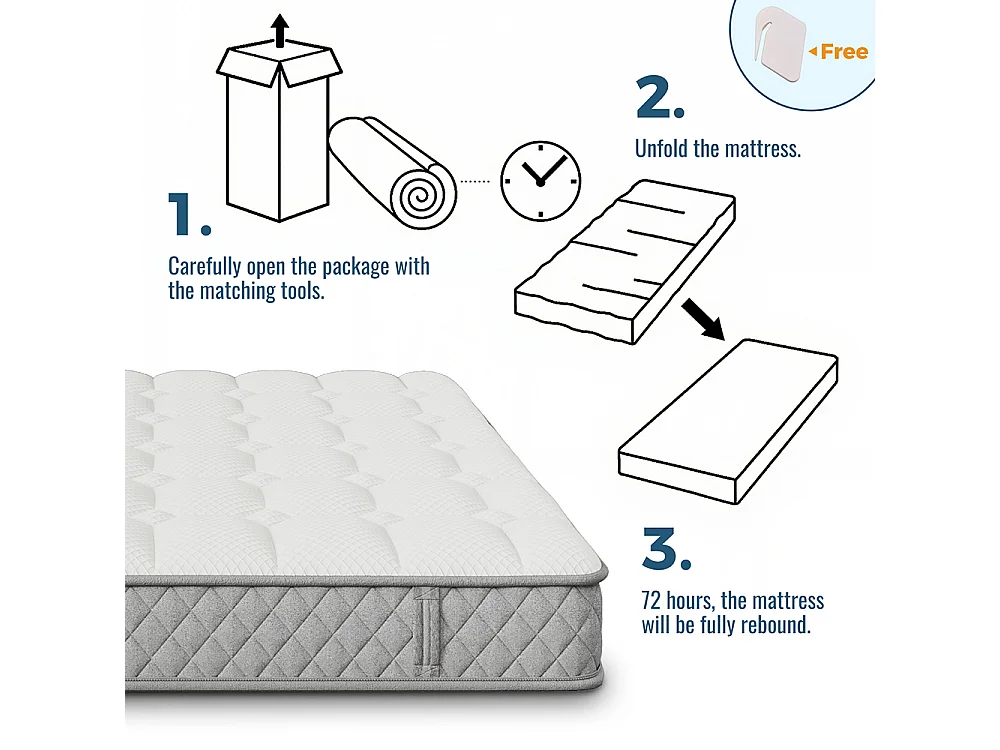 Free

1.

Carefully open the package with the matching tools.

2.

Unfold the mattress.

3.

72 hours, the mattress will be fully rebound.