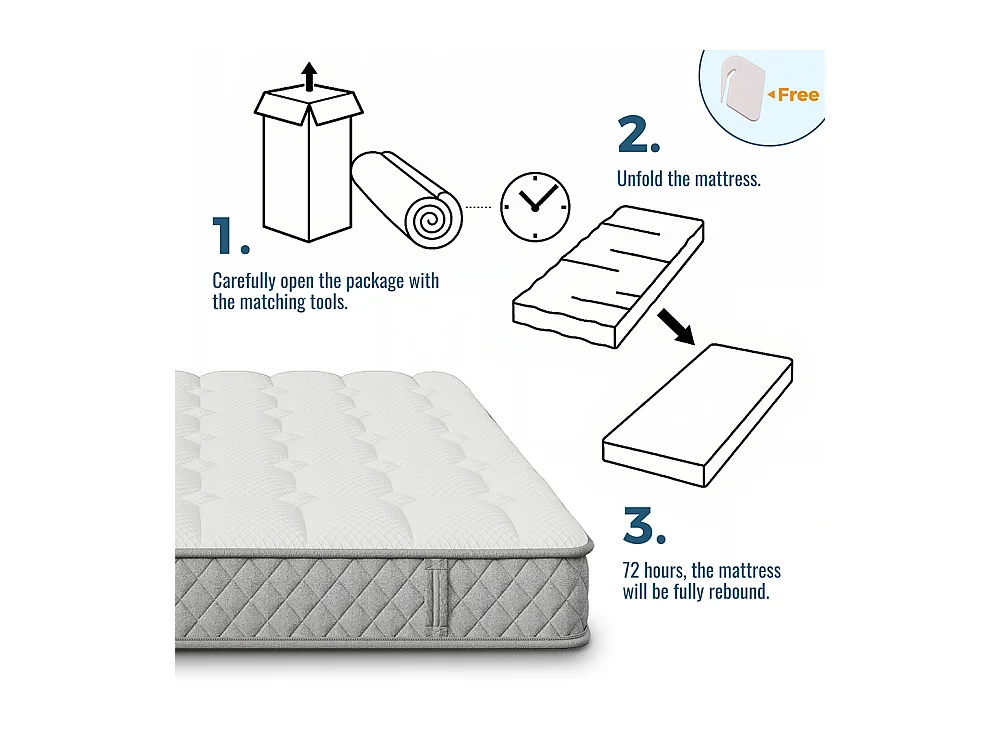 Free

1.

Carefully open the package with the matching tools.

2.

Unfold the mattress.

3.

72 hours, the mattress will be fully rebound.