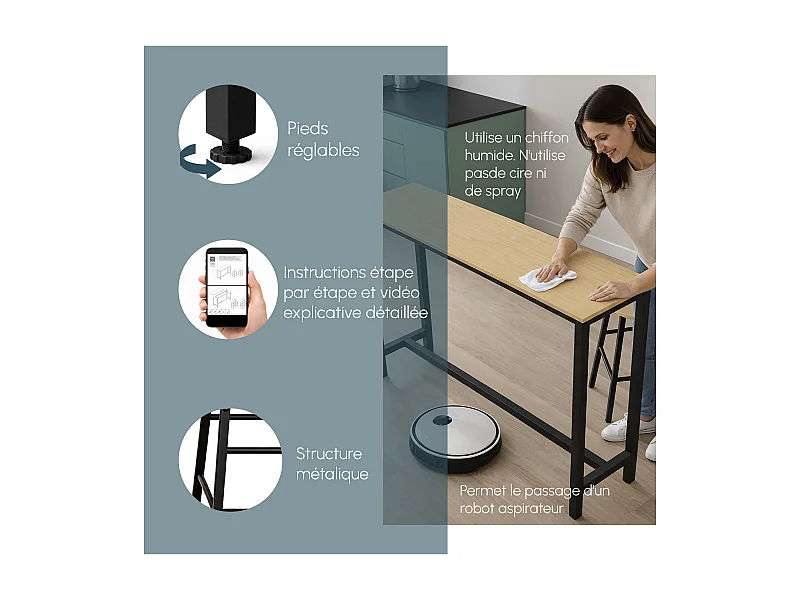 Pieds réglables

Instructions étape par étape et vidéo explicative détaillée

Structure métalique

Utilise un chiffon humide. N'utilise pasde cire ni de spray

Permet le passage d'un robot aspirateur