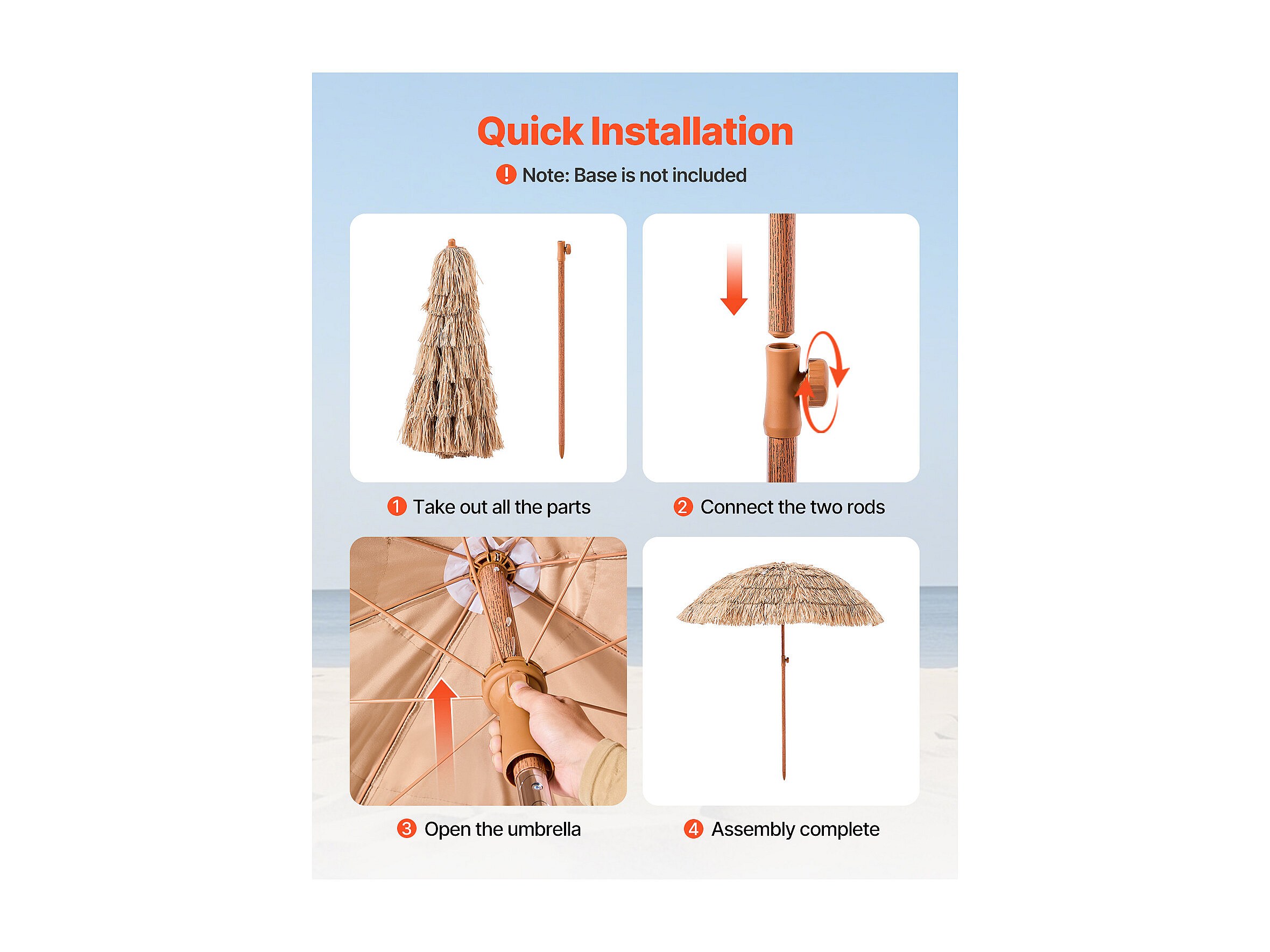 Quick Installation

! Note: Base is not included

1 Take out all the parts

2 Connect the two rods

3 Open the umbrella

4 Assembly complete