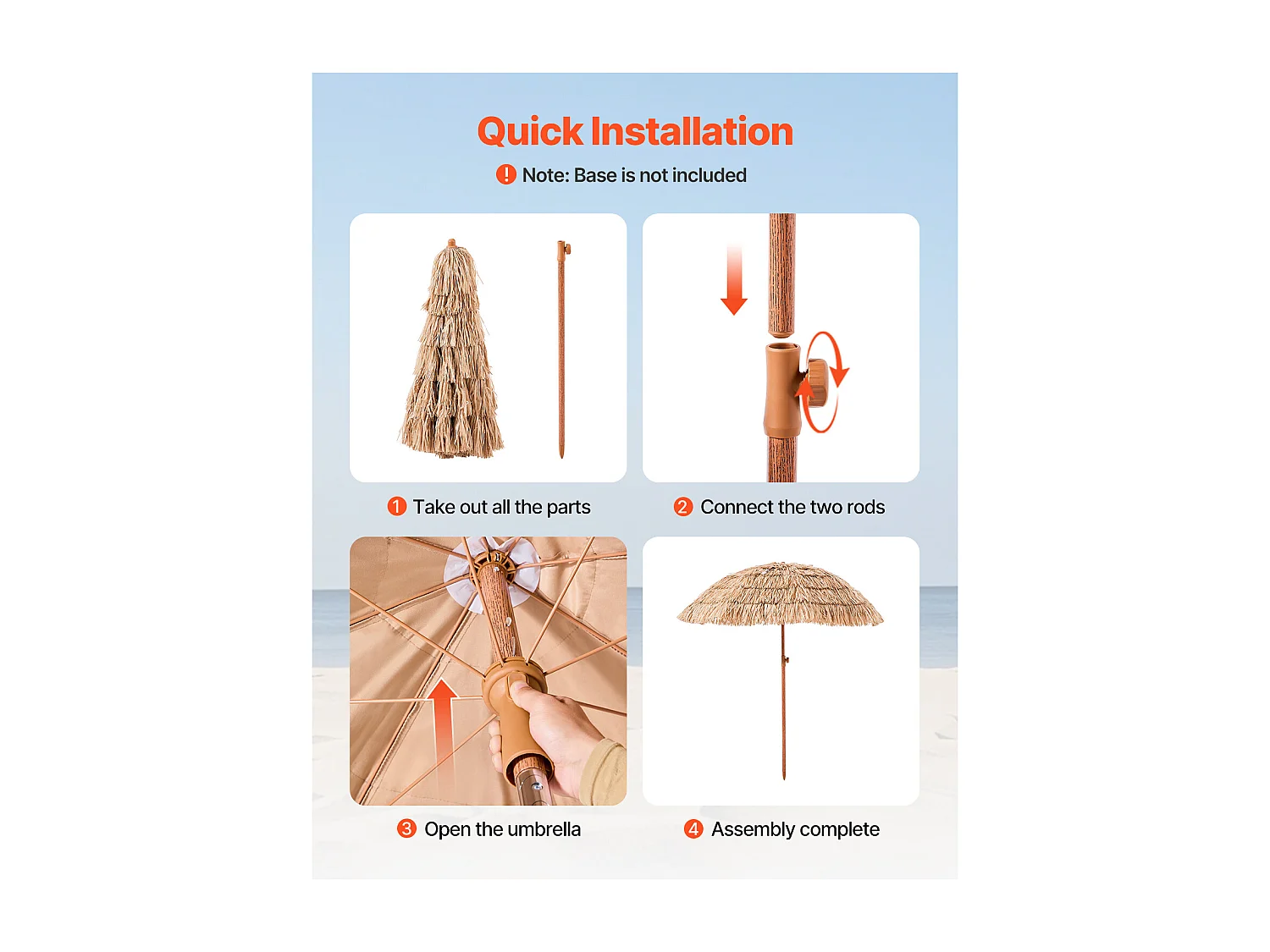 Quick Installation

! Note: Base is not included

1 Take out all the parts

2 Connect the two rods

3 Open the umbrella

4 Assembly complete