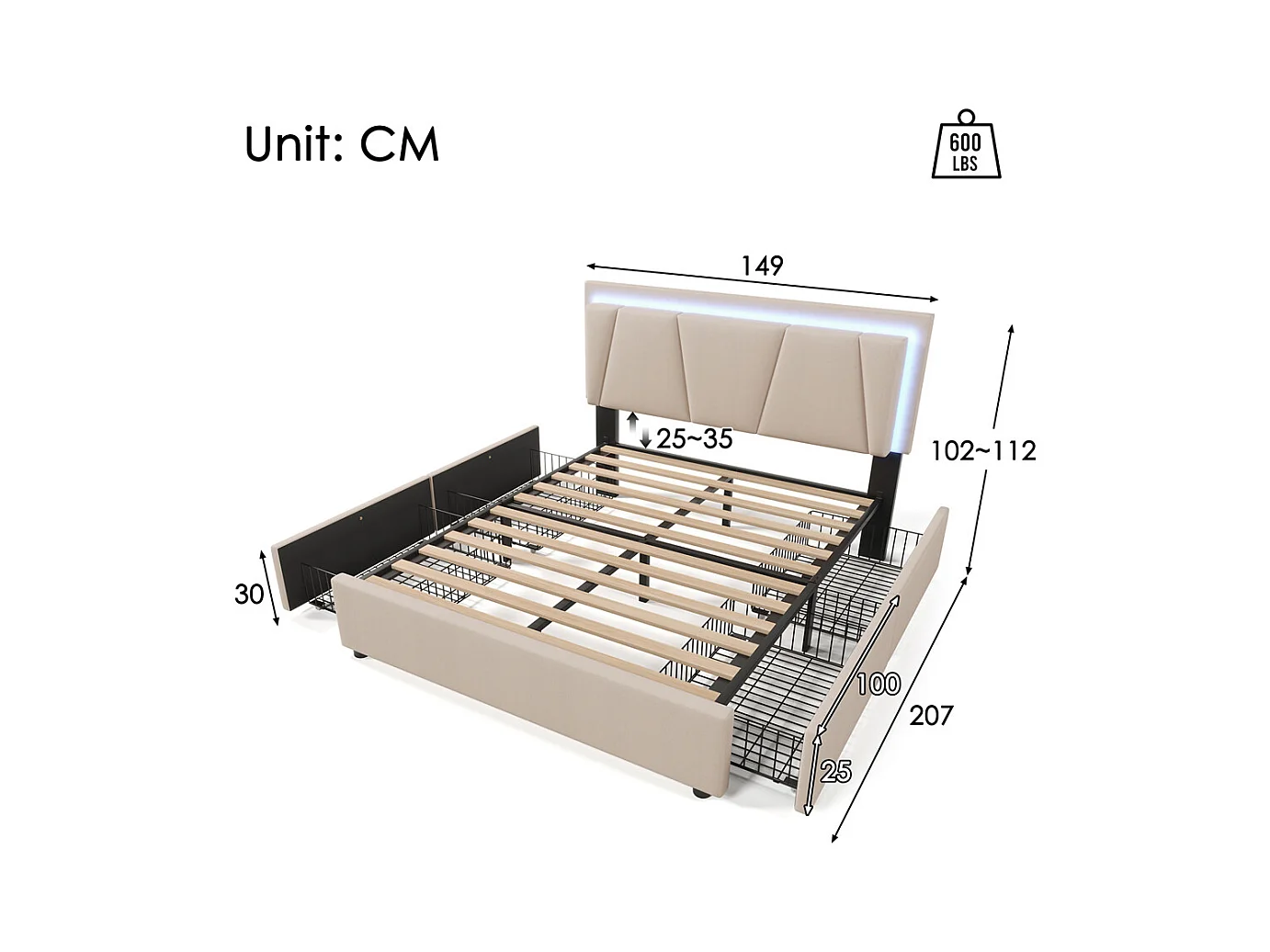 Unit: CM

600 LBS

149

25~35

102~112

30

100

207

25