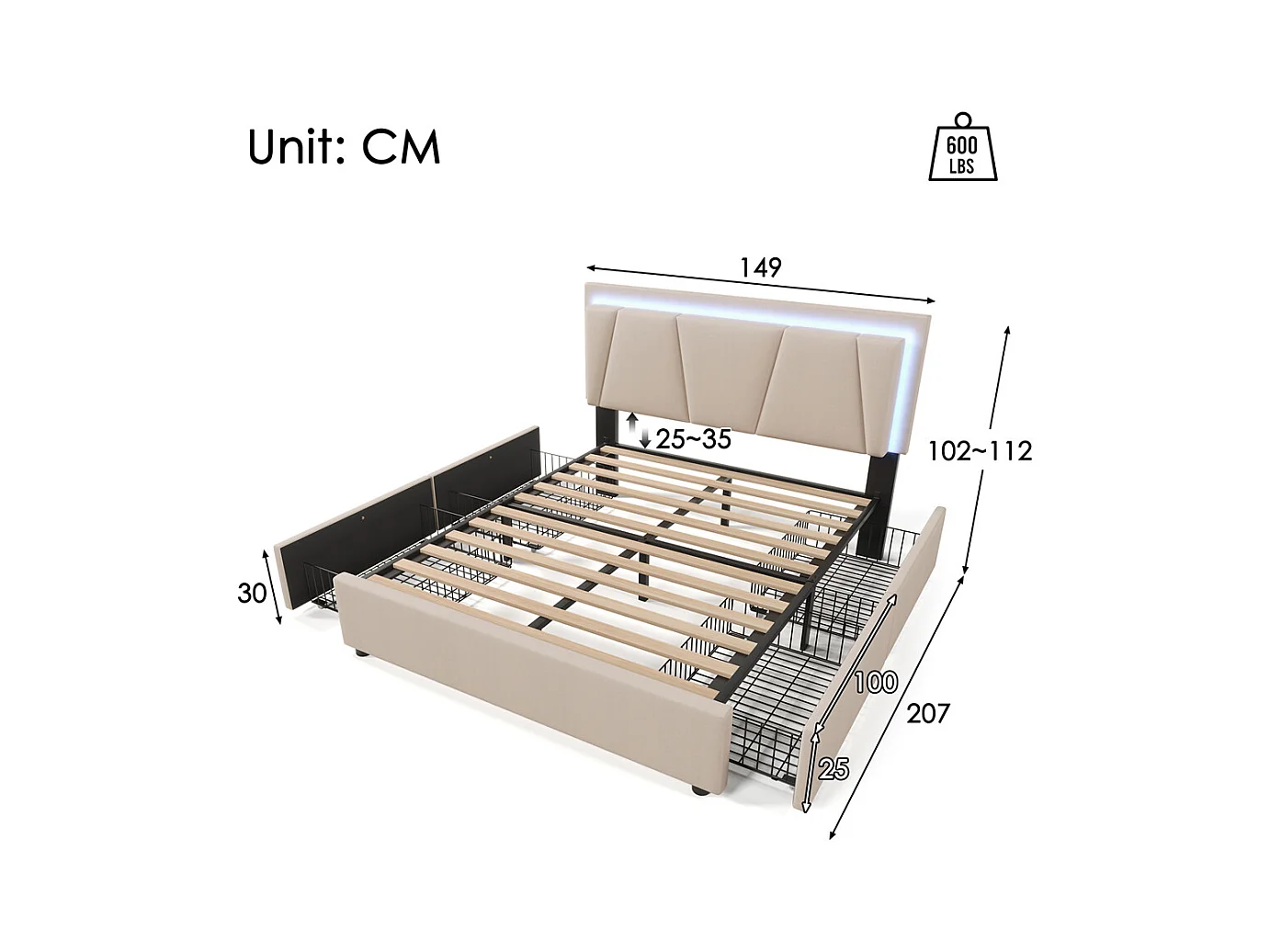 Unit: CM

600 LBS

149

25~35

102~112

30

100

207

25