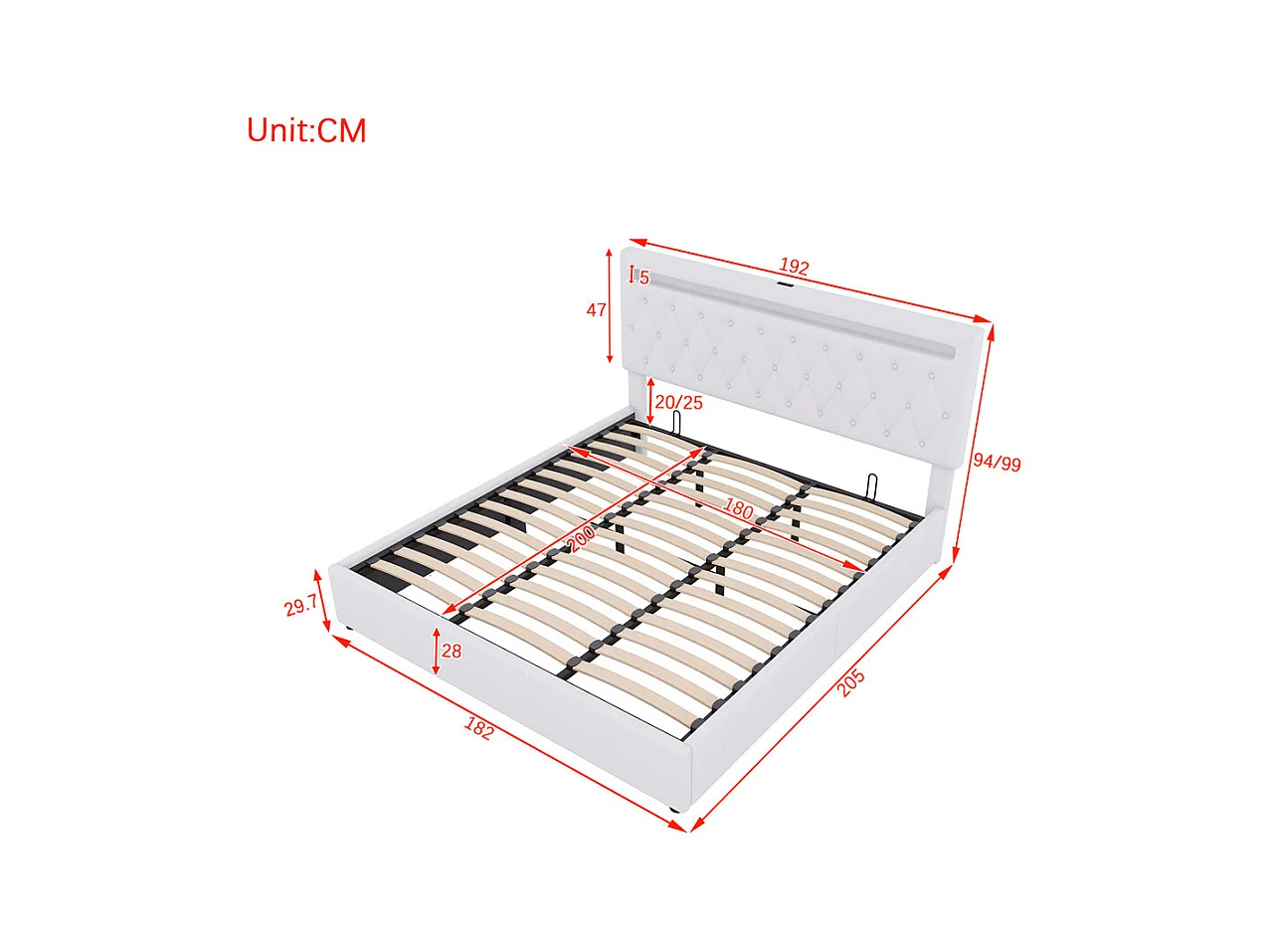 Unit:CM

192

5

47

20/25

94/99

180

200

29.7

28

205

182