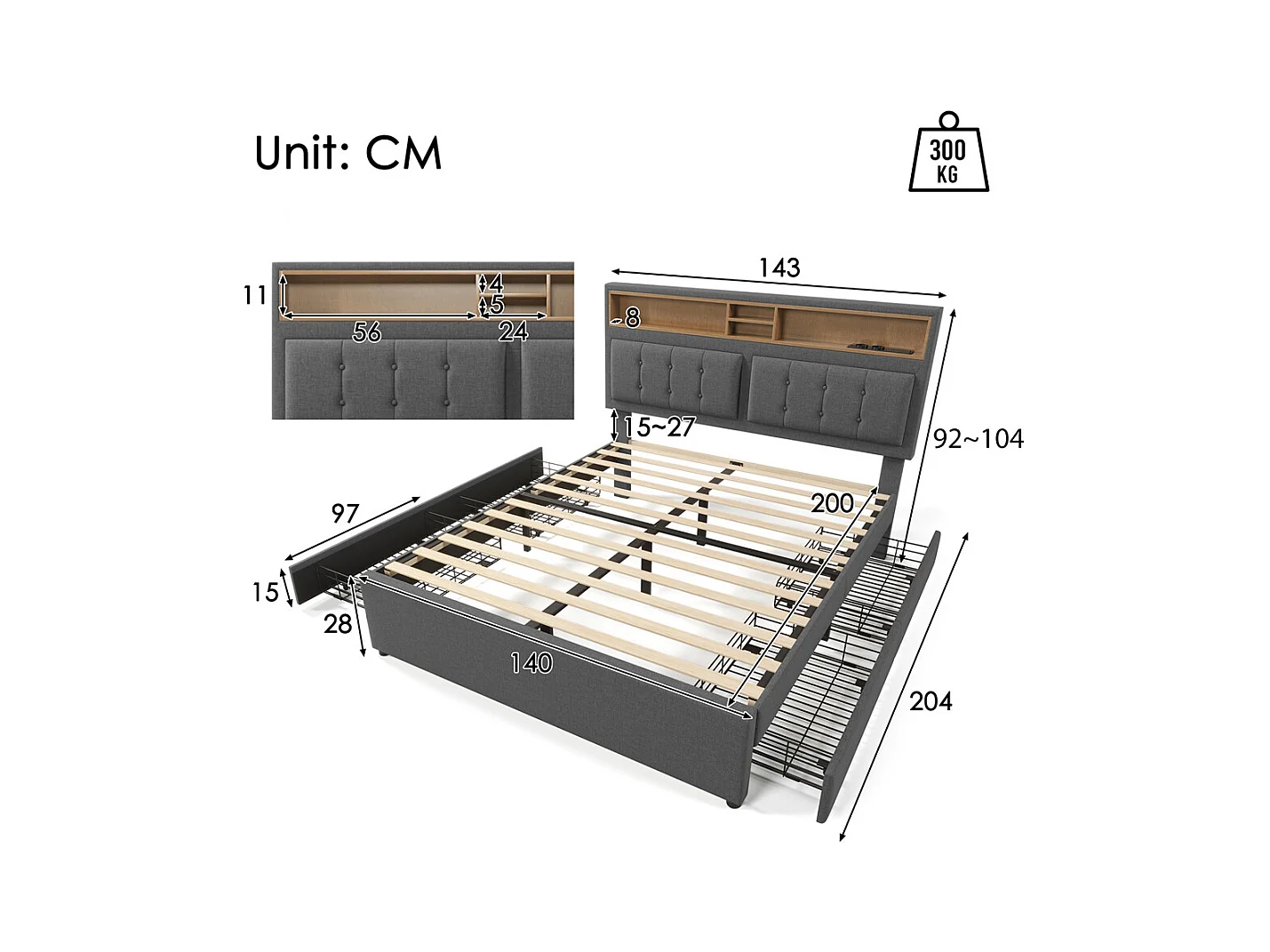 Unit: CM

300 KG

11
4
5
56
24

143
8
15~27
92~104
97
200
15
28
140
204