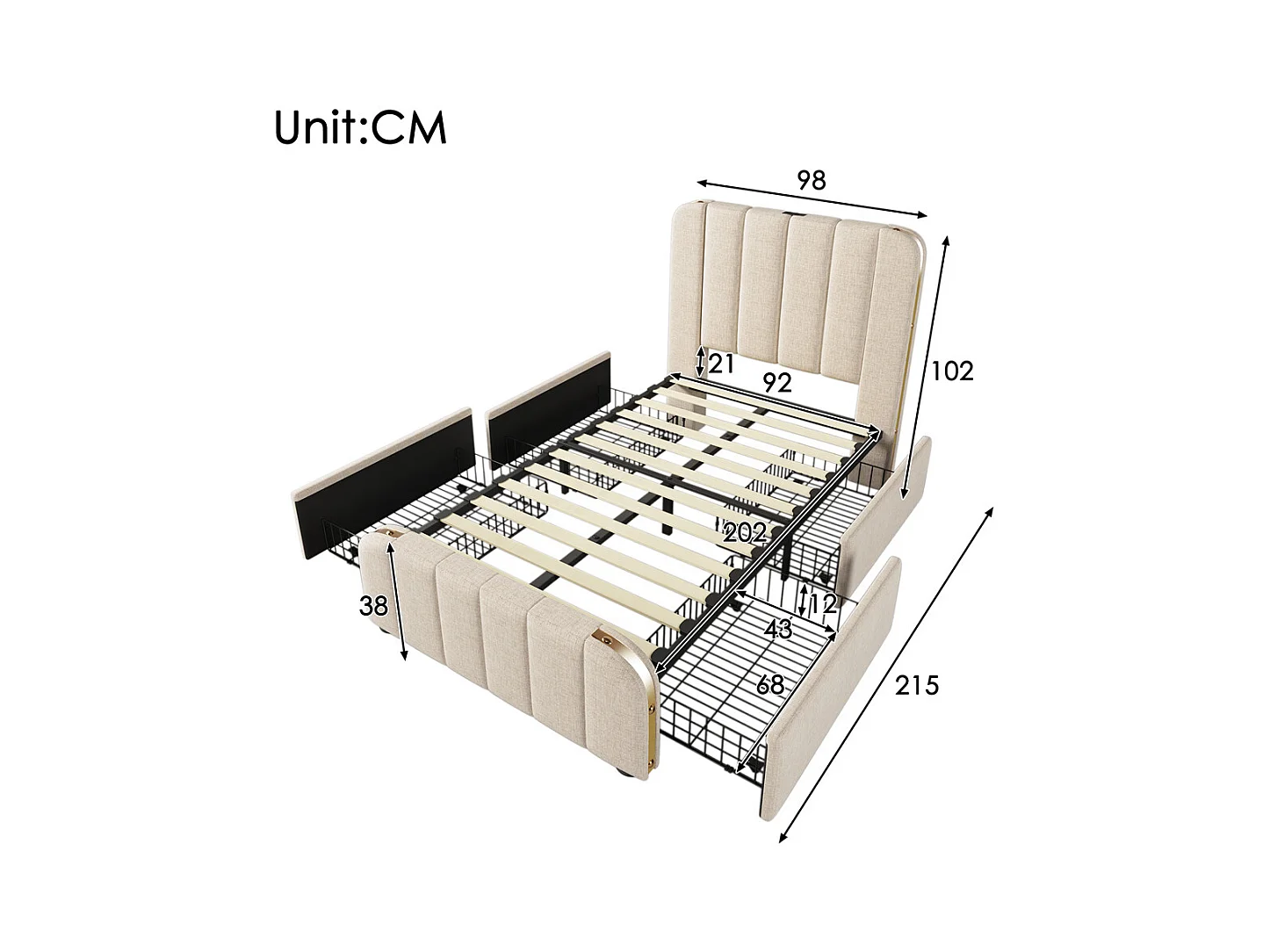 Unit:CM

98

21

92

102

202

38

12

43

68

215