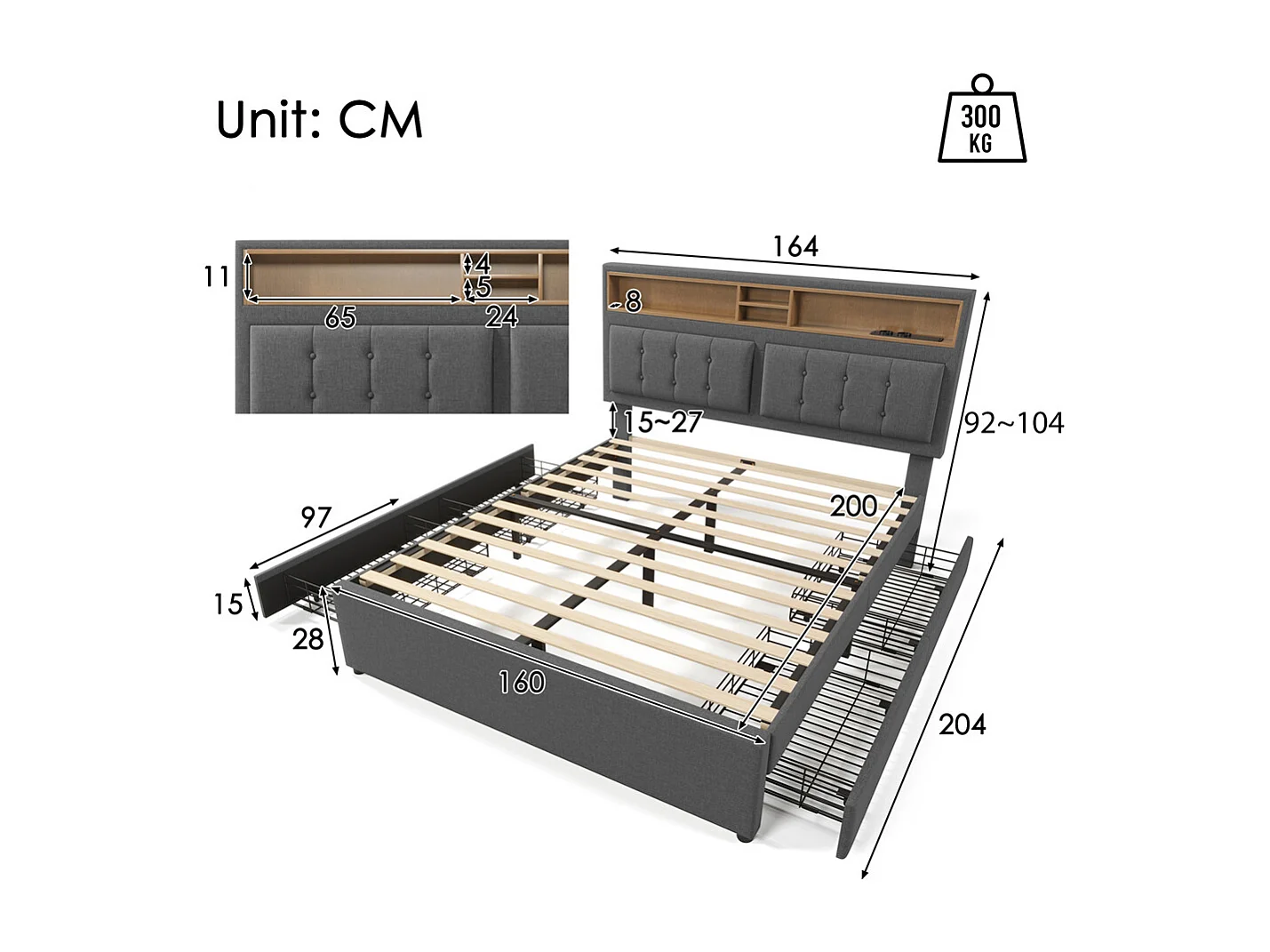 Unit: CM

300
KG

11
4
5
65
24

164
8
15~27
92~104
97
200
15
28
160
204