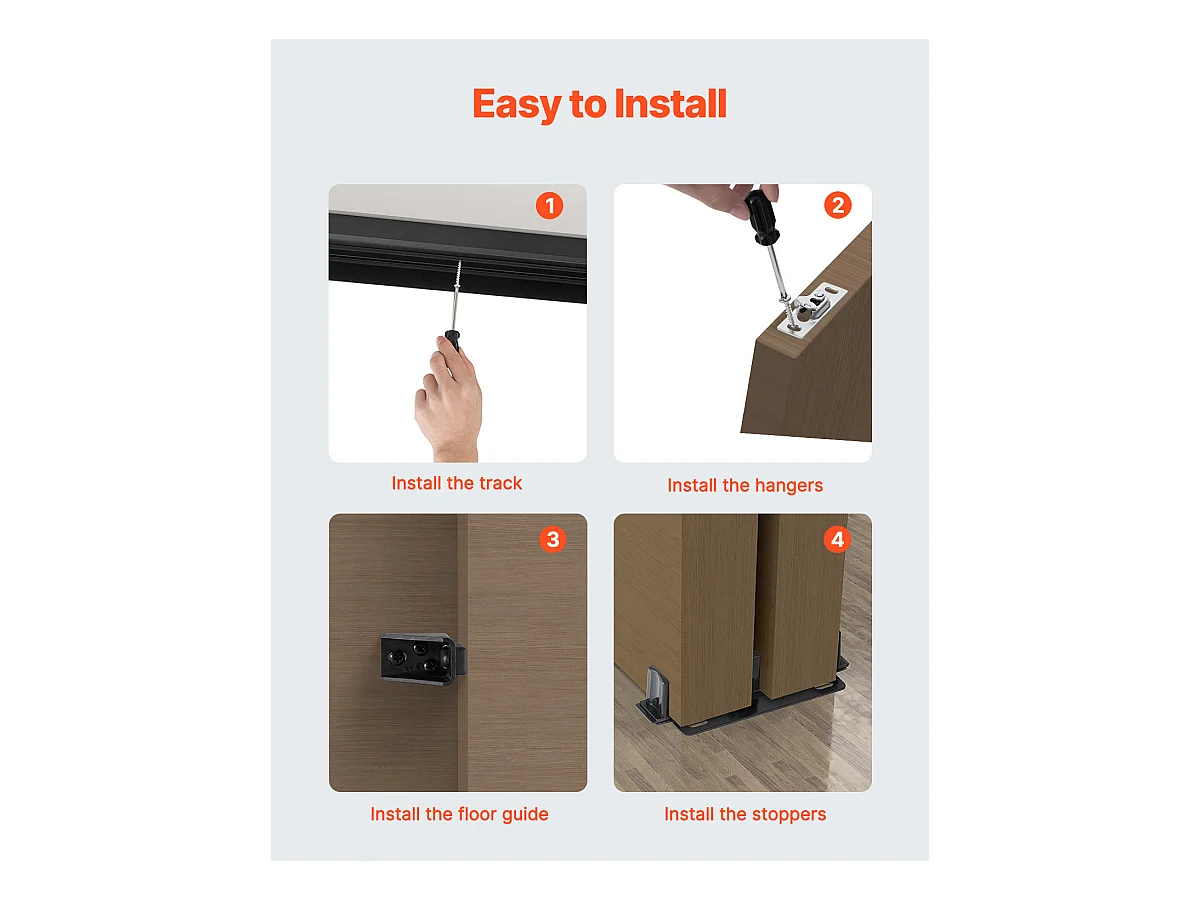 Easy to Install

1

Install the track

2

Install the hangers

3

Install the floor guide

4

Install the stoppers