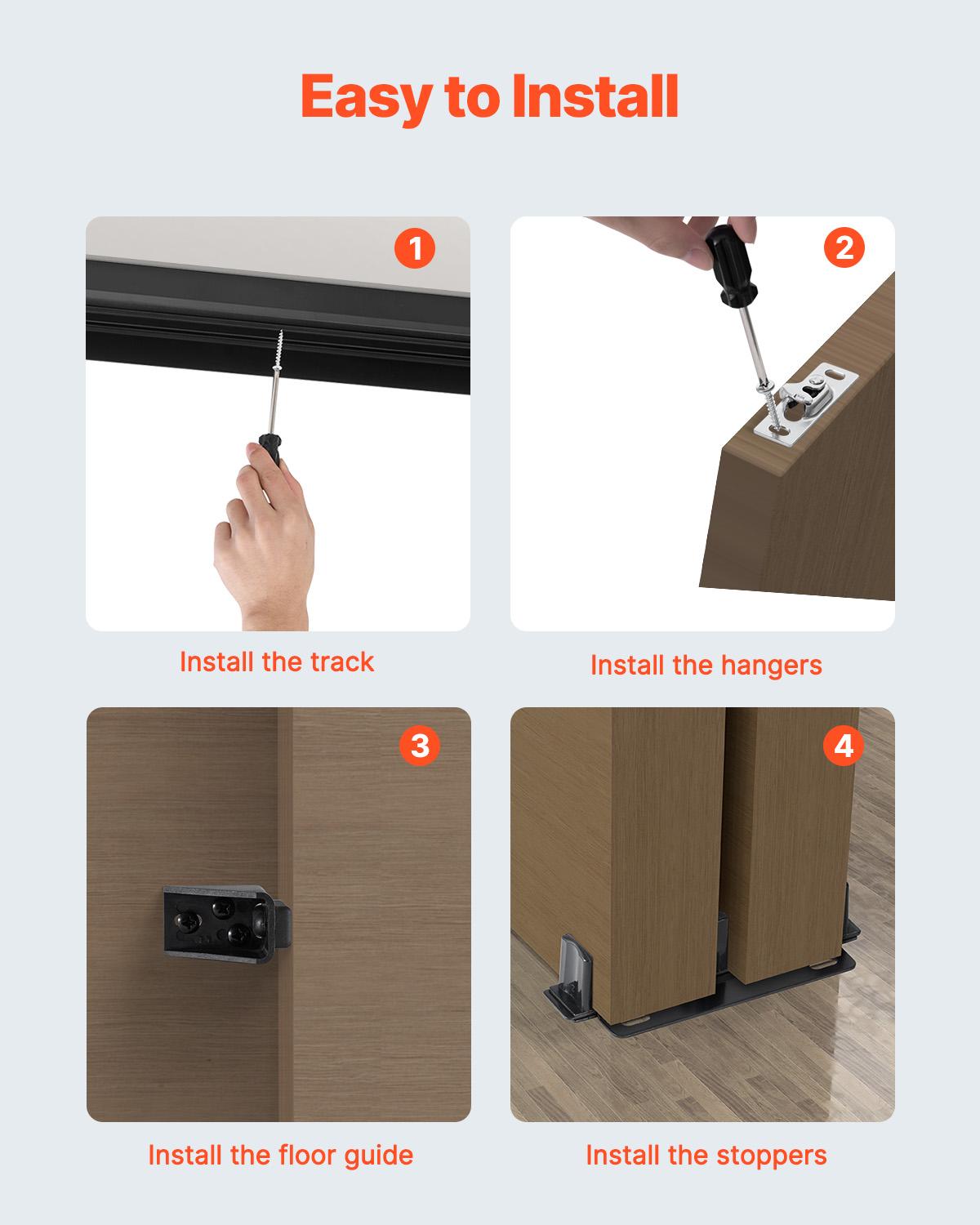 Easy to Install

1

Install the track

2

Install the hangers

3

Install the floor guide

4

Install the stoppers