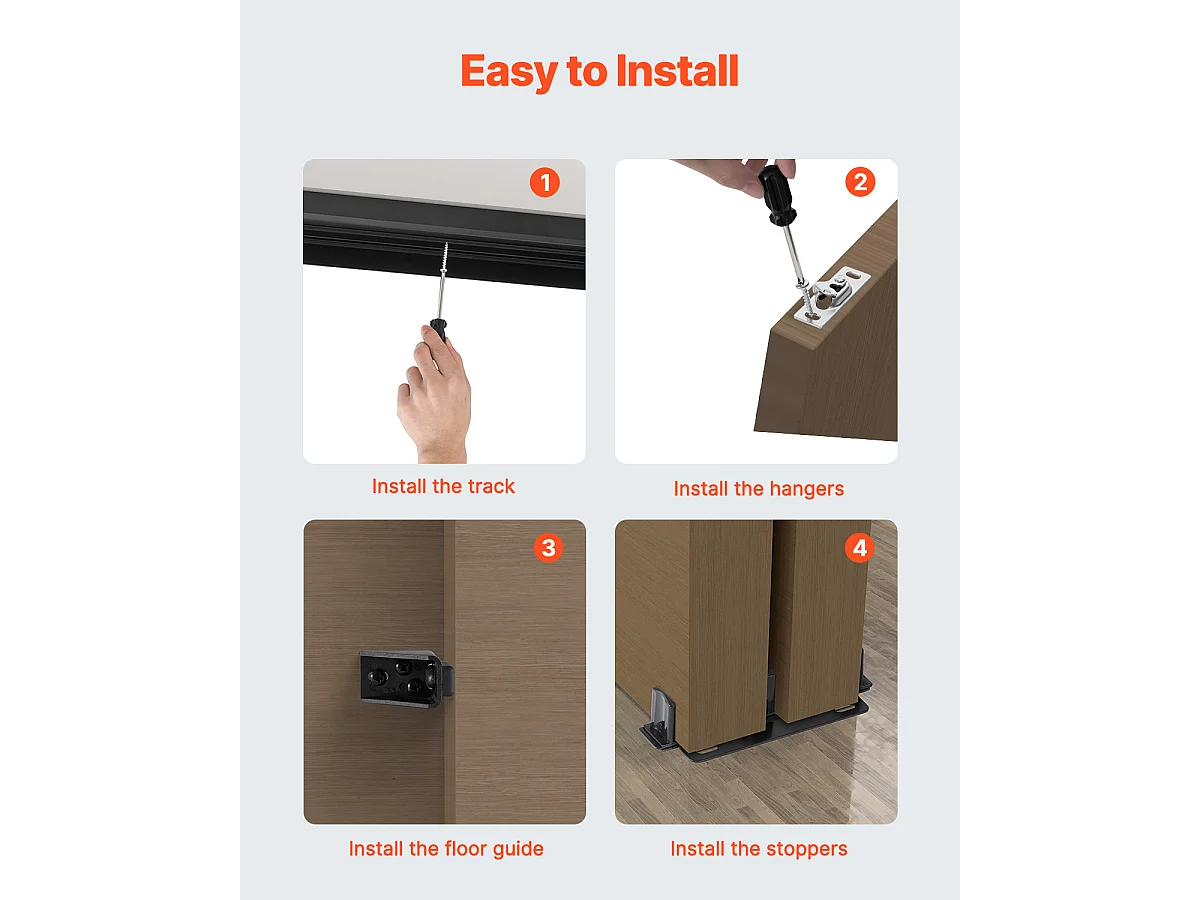 Easy to Install

1
Install the track

2
Install the hangers

3
Install the floor guide

4
Install the stoppers