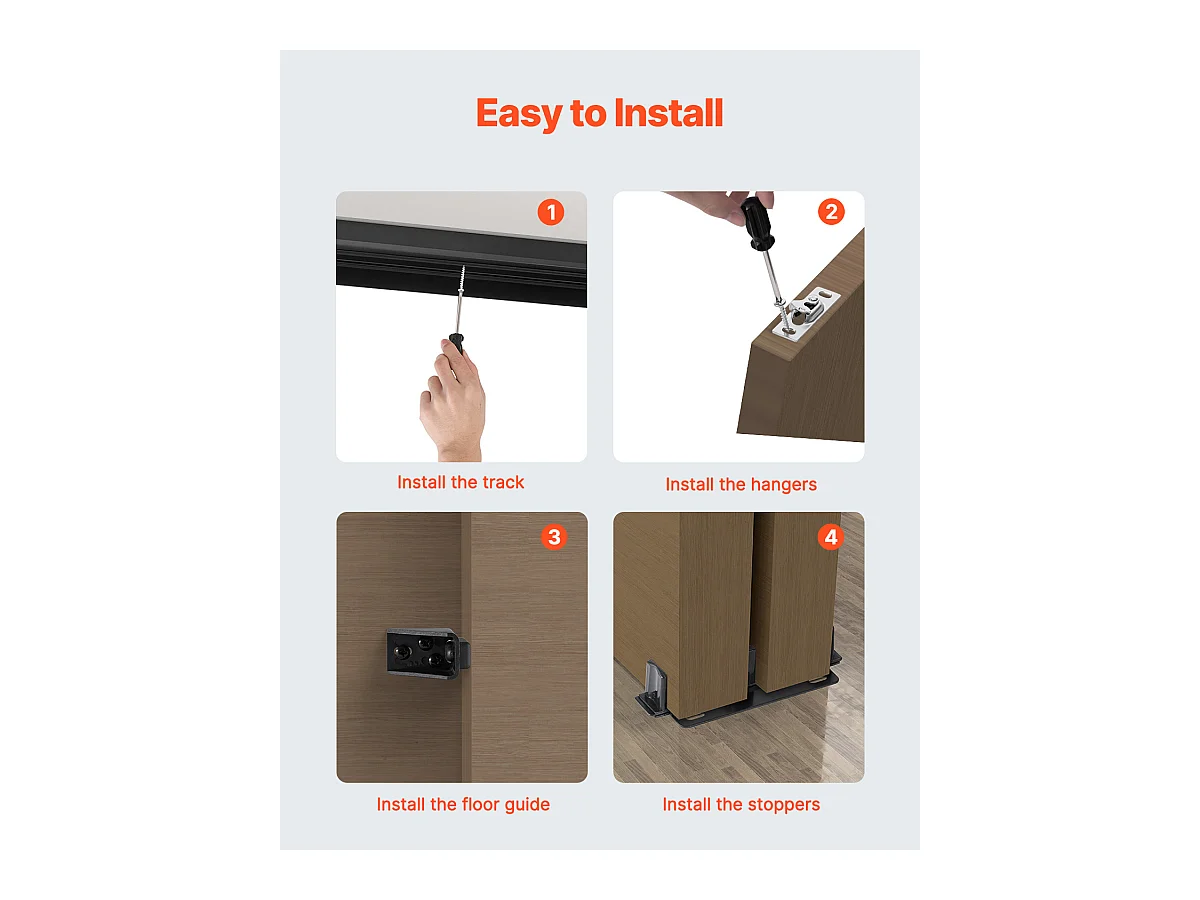 Easy to Install

1

Install the track

2

Install the hangers

3

Install the floor guide

4

Install the stoppers