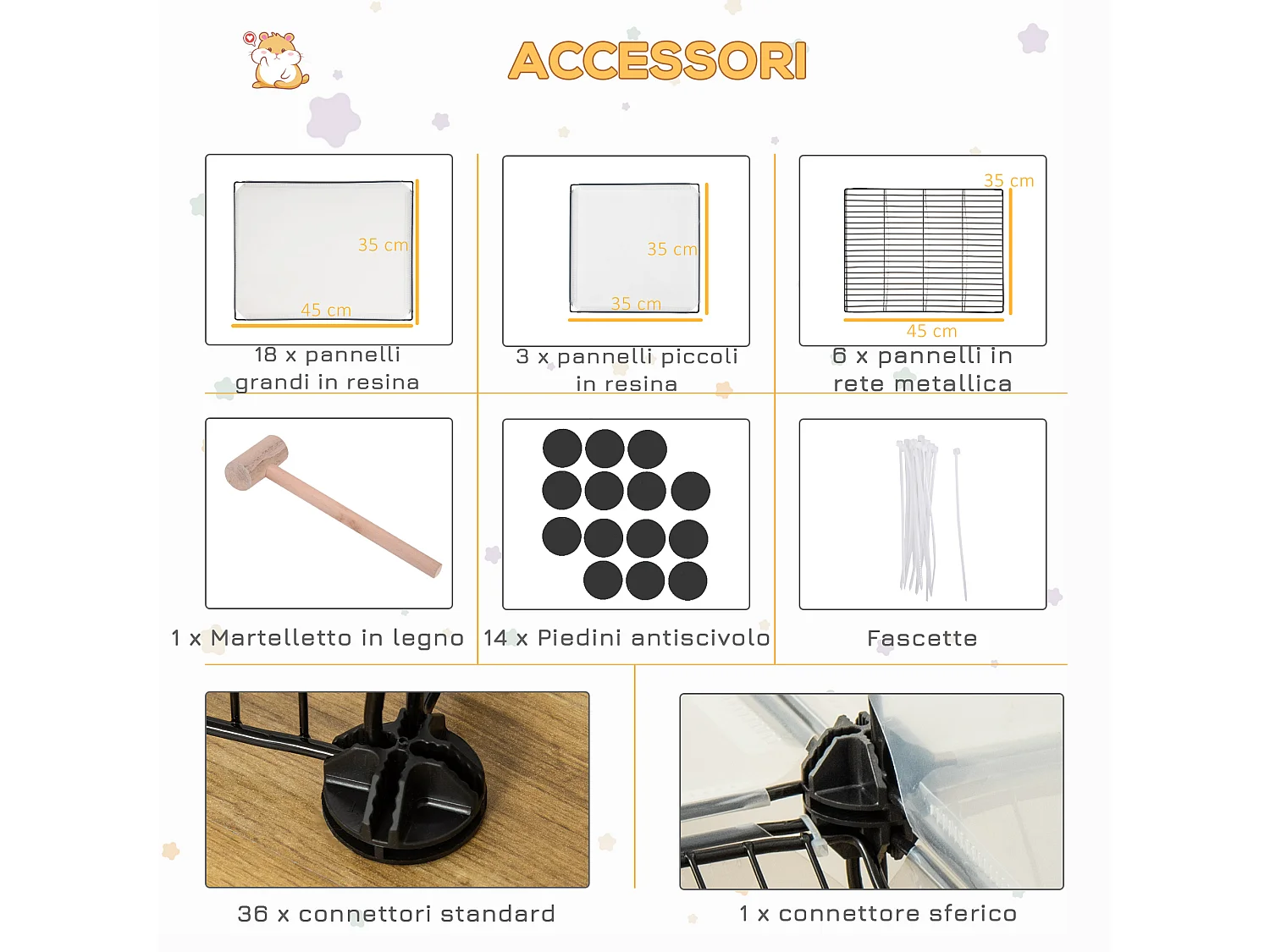 ACCESSORI

35 cm
45 cm
18 x pannelli grandi in resina

35 cm
35 cm
3 x pannelli piccoli in resina

35 cm
45 cm
6 x pannelli in rete metallica

1 x Martelletto in legno

14 x Piedini antiscivolo

Fascette

36 x connettori standard

1 x connettore sferico