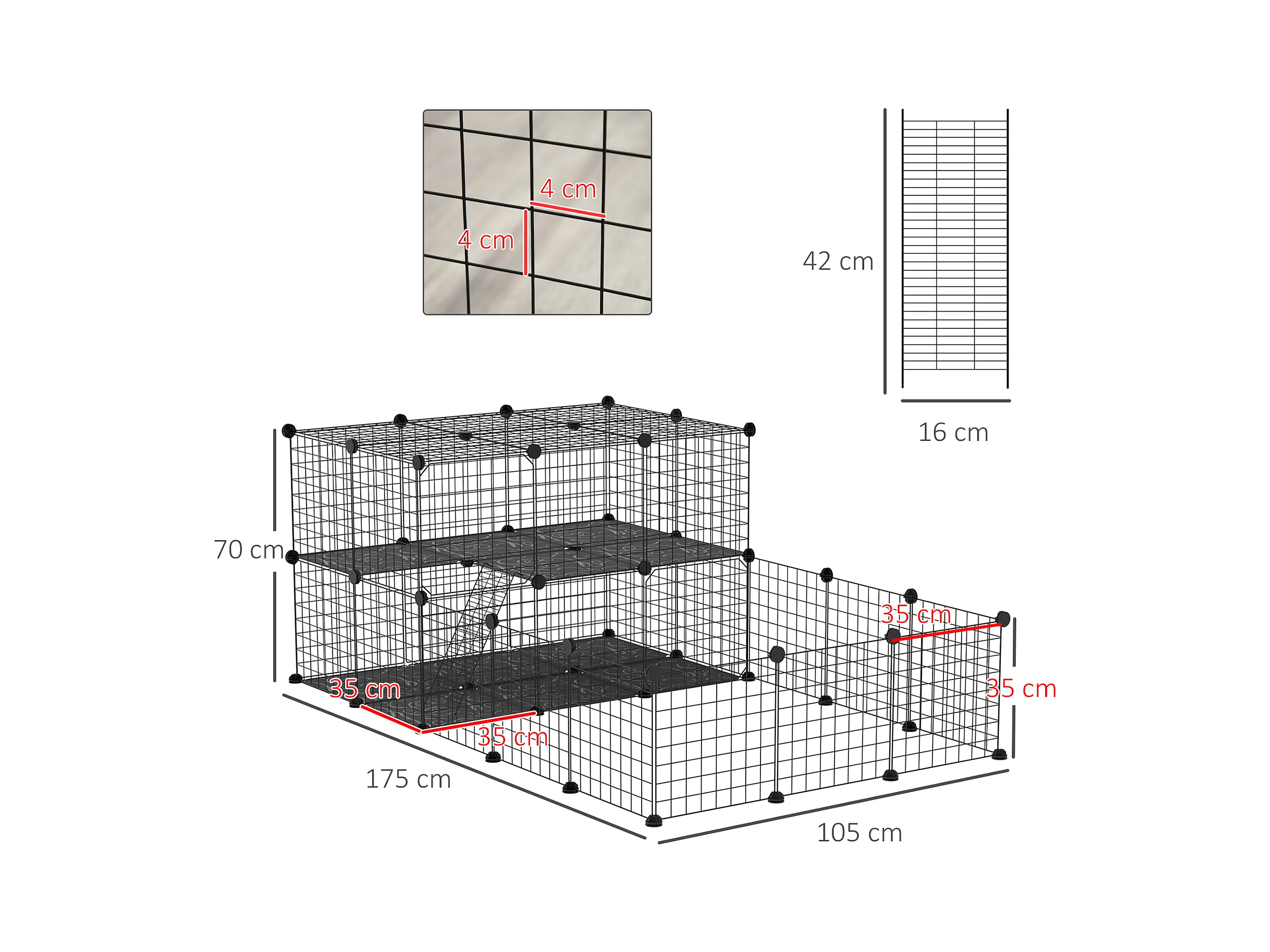 4 cm

4 cm

42 cm

16 cm

70 cm

35 cm

35 cm

35 cm

35 cm

175 cm

105 cm