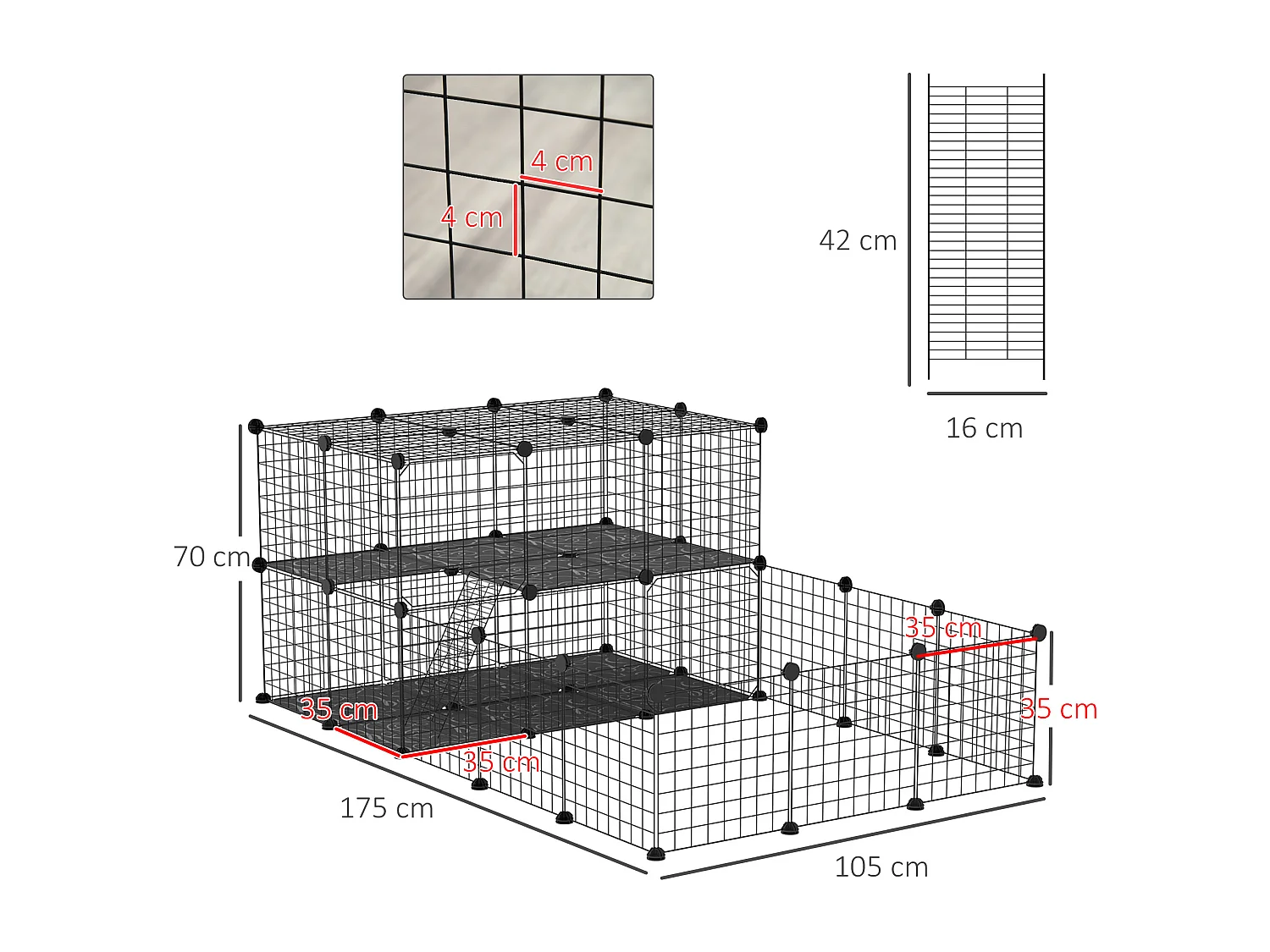 4 cm

4 cm

42 cm

16 cm

70 cm

35 cm

35 cm

35 cm

35 cm

175 cm

105 cm