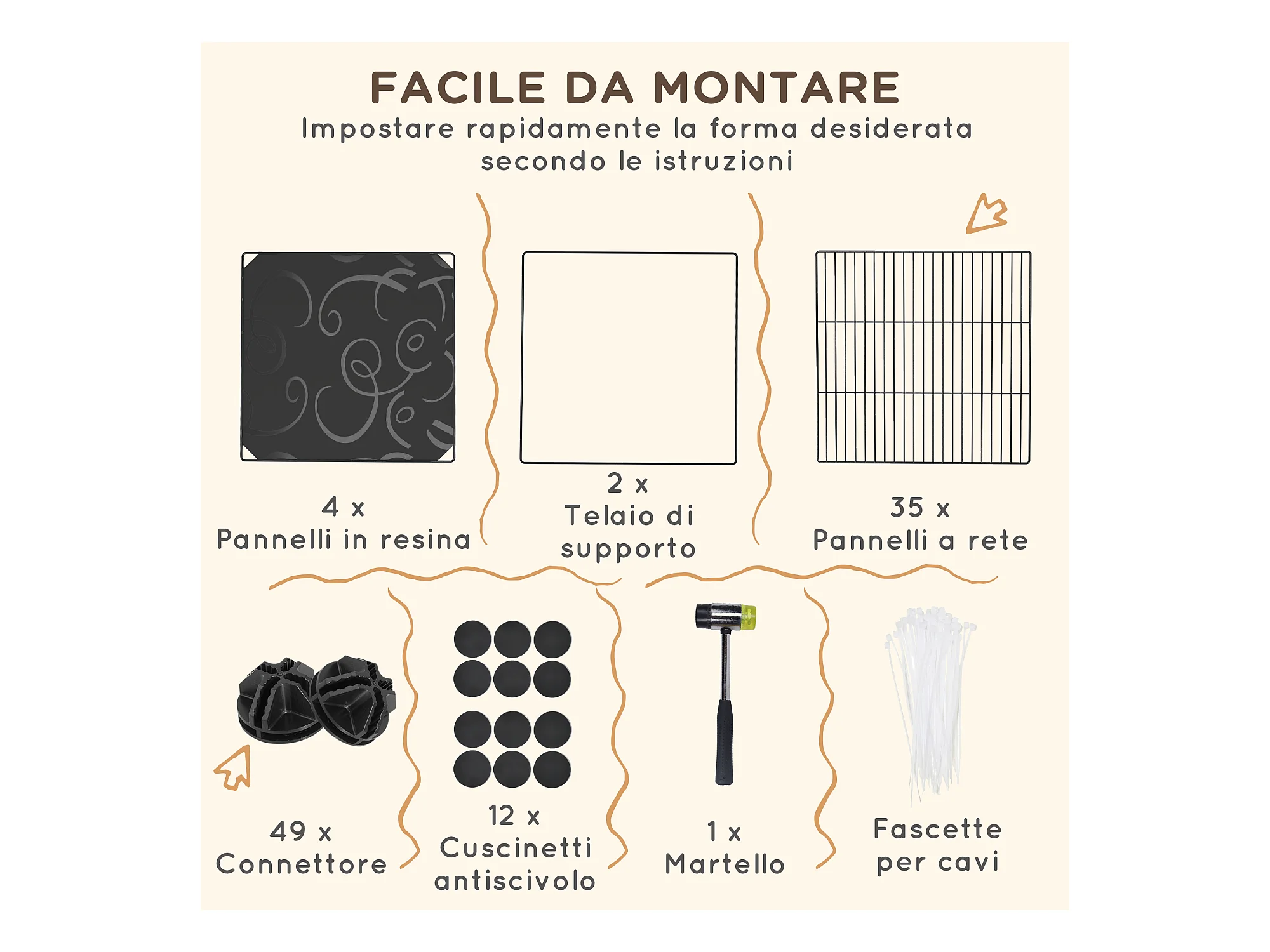 FACILE DA MONTARE
Impostare rapidamente la forma desiderata secondo le istruzioni

4 x
Pannelli in resina

2 x
Telaio di supporto

35 x
Pannelli a rete

49 x
Connettore

12 x
Cuscinetti antiscivolo

1 x
Martello

Fascette per cavi