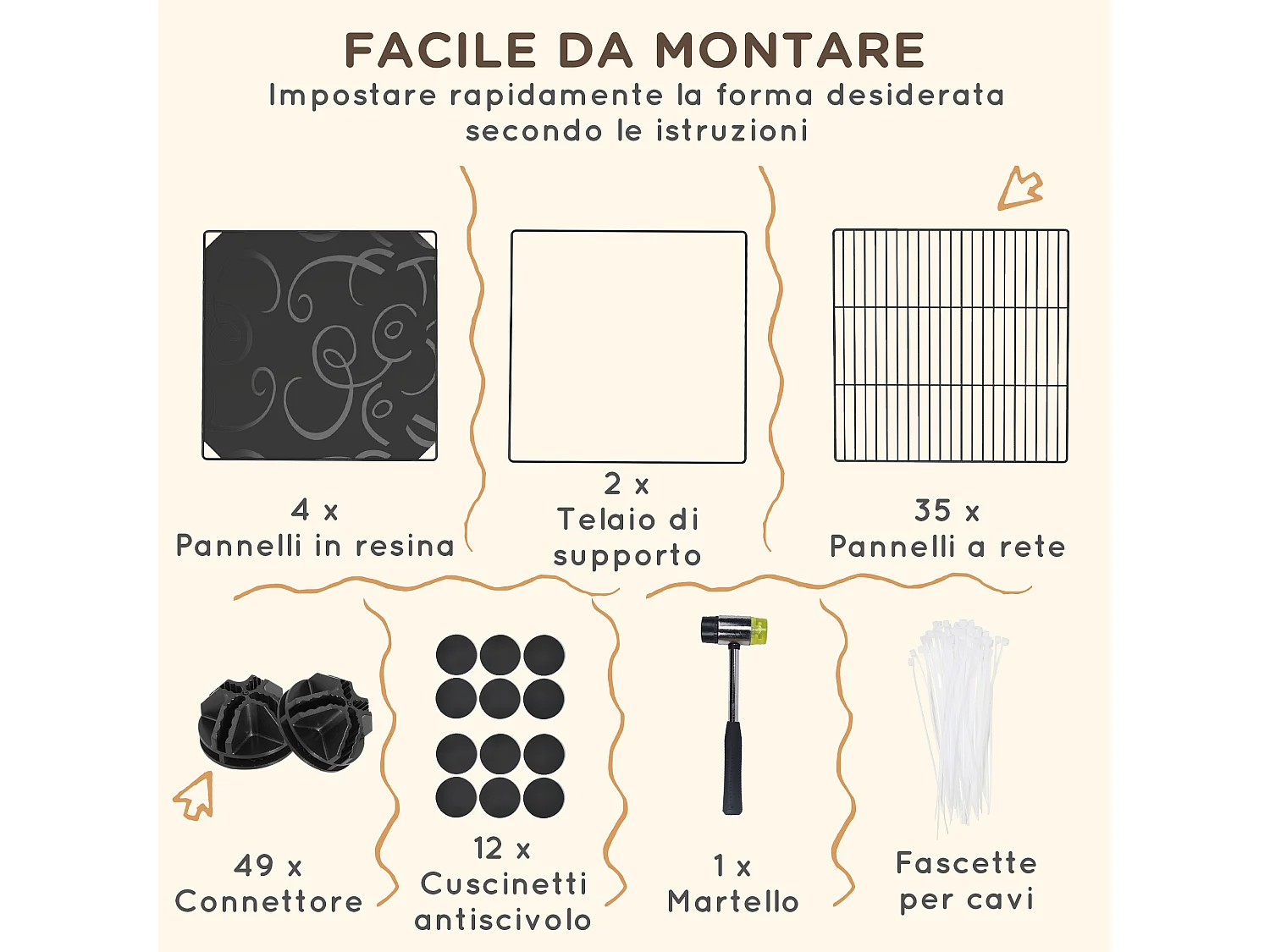 FACILE DA MONTARE
Impostare rapidamente la forma desiderata secondo le istruzioni

4 x
Pannelli in resina

2 x
Telaio di supporto

35 x
Pannelli a rete

49 x
Connettore

12 x
Cuscinetti antiscivolo

1 x
Martello

Fascette per cavi