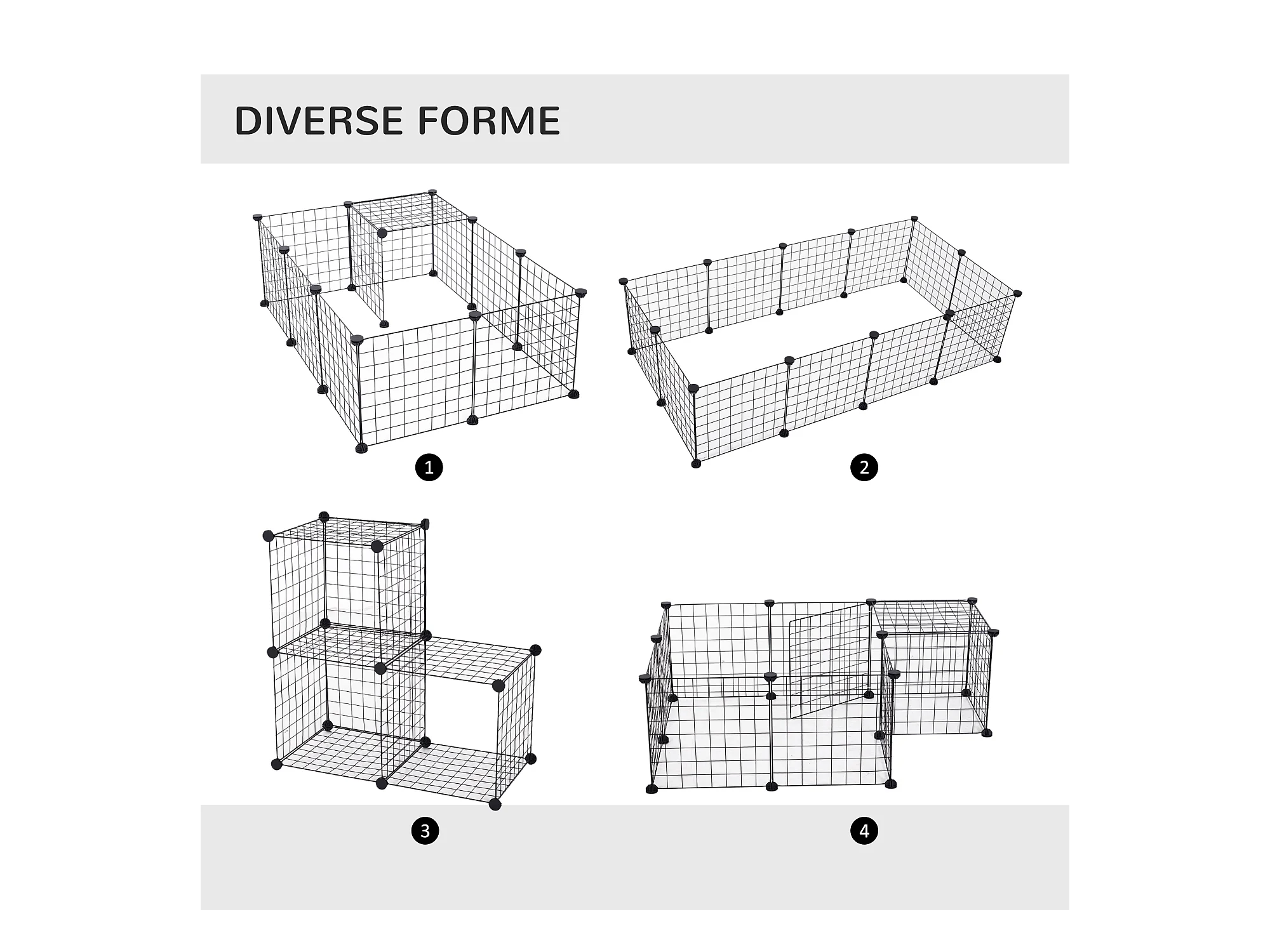 DIVERSE FORME

1

2

3

4