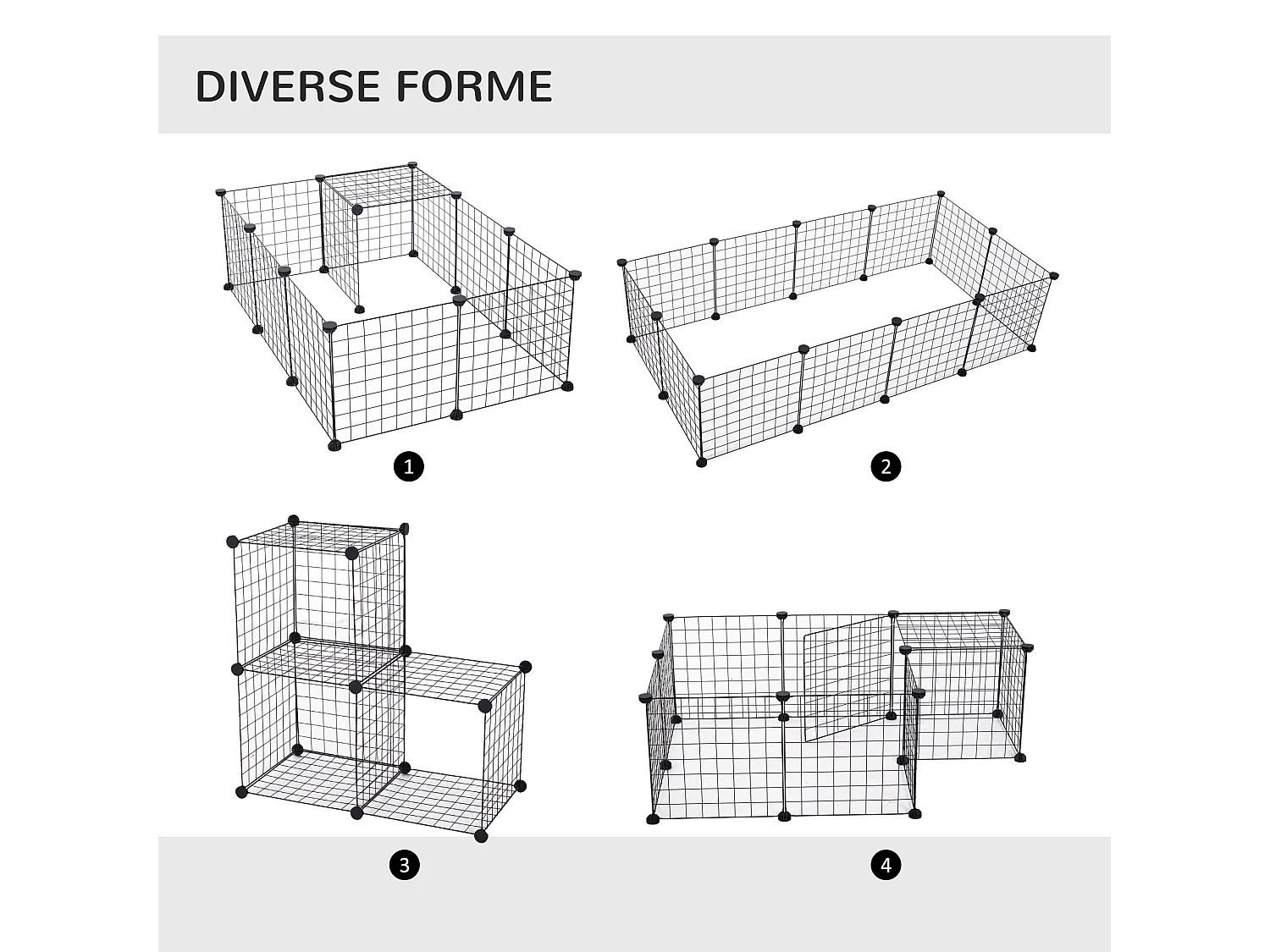 DIVERSE FORME

1

2

3

4